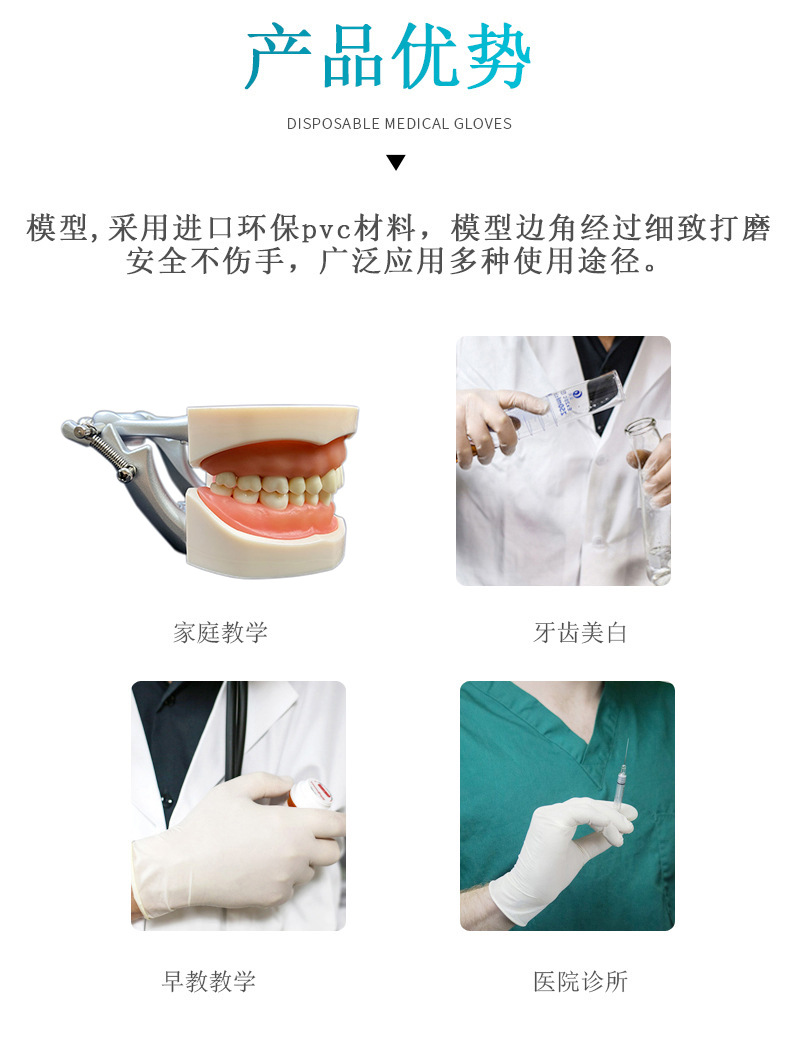 产品优势

DISPOSABLE MEDICAL GLOVES

模型,采用进口环保pvc材料，模型边角经过细致打磨安全不伤手，广泛应用多种使用途径。

家庭教学

牙齿美白

早教教学

医院诊所