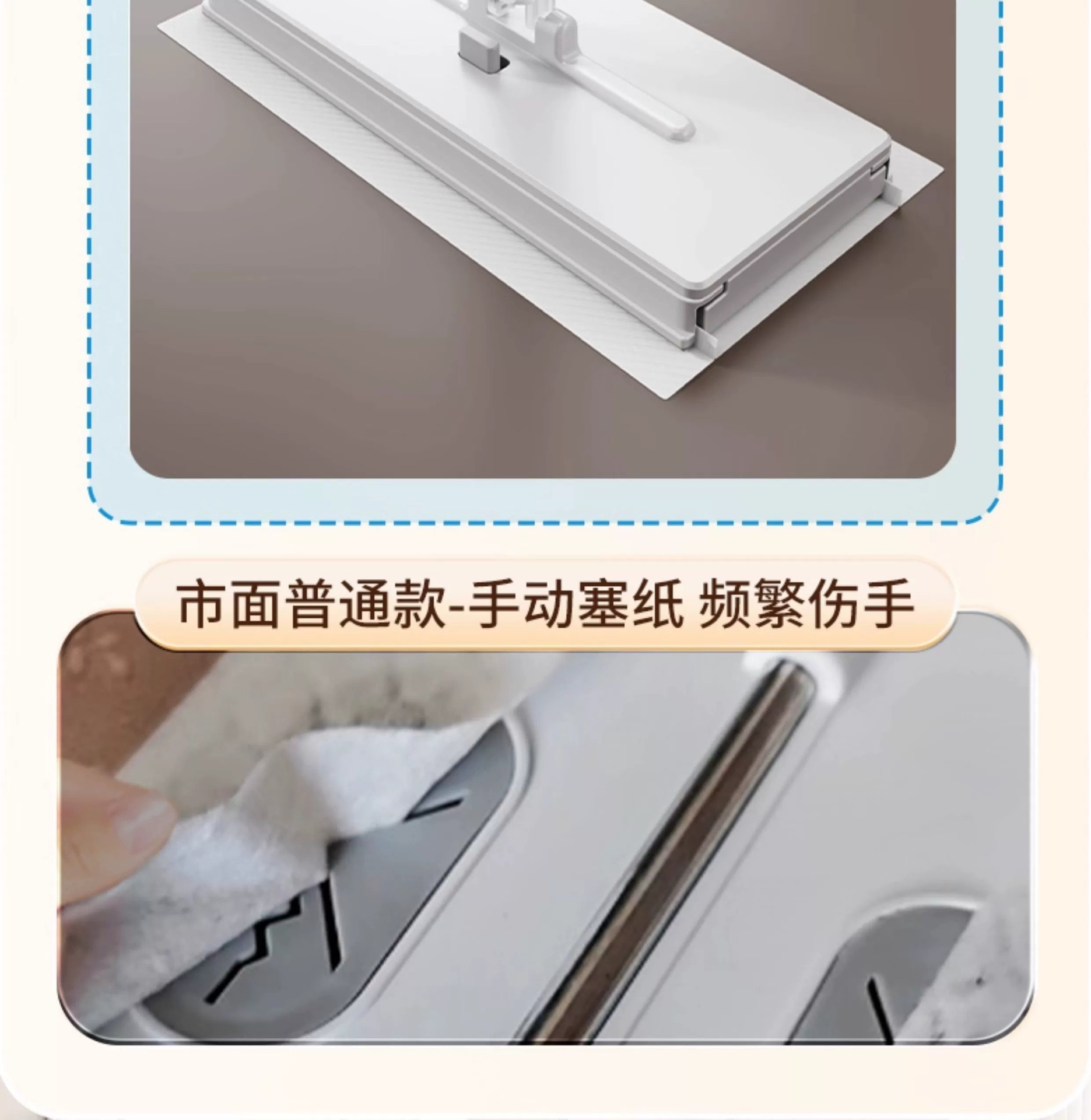 市面普通款-手动塞纸 频繁伤手