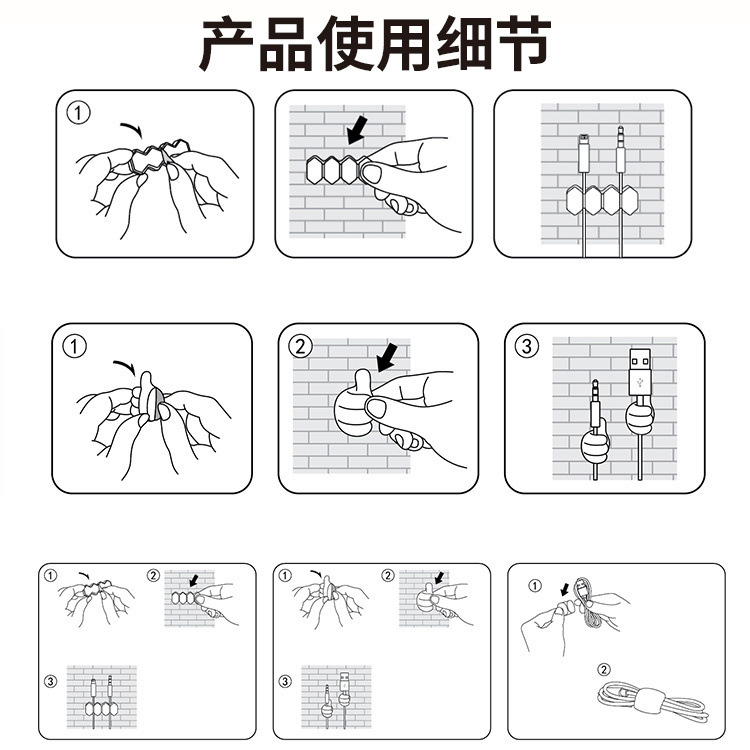 产品使用细节

①

①

②

③

①

②

③

①

②

③

①

②