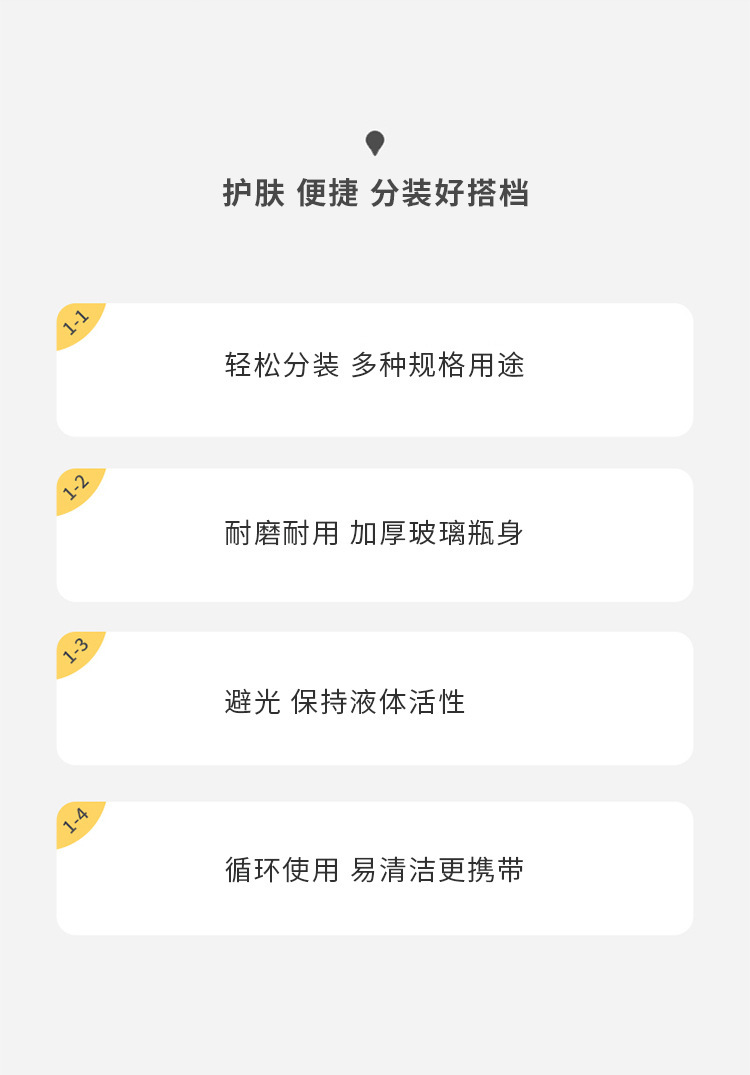 护肤 便捷 分装好搭档

1-1

轻松分装 多种规格用途

1-2

耐磨耐用 加厚玻璃瓶身

1-3

避光 保持液体活性

1-4

循环使用 易清洁更携带