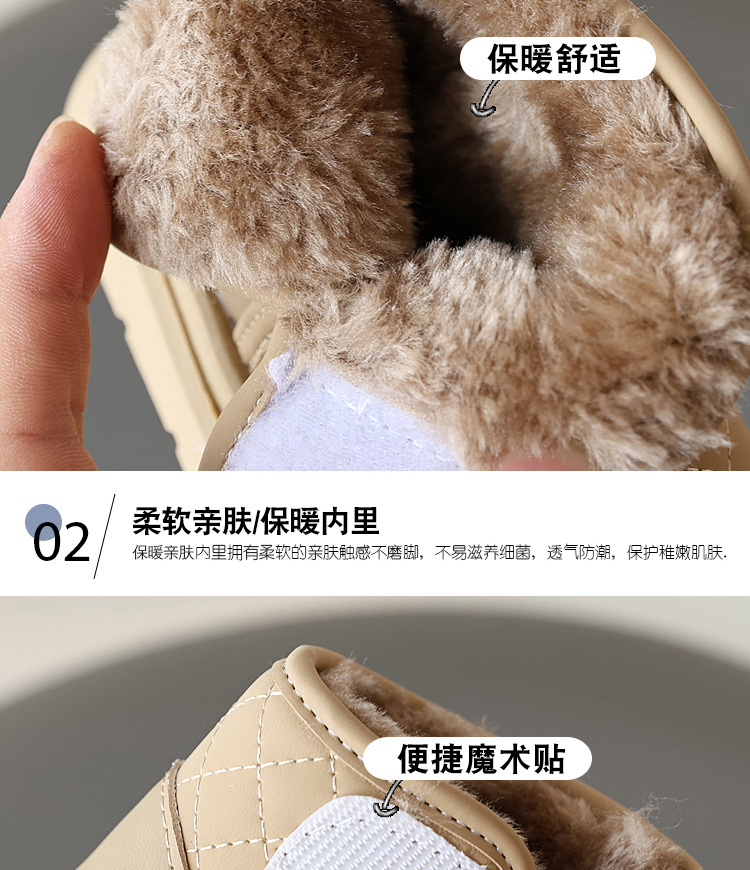 保暖舒适

02

柔软亲肤/保暖内里

保暖亲肤内里拥有柔软的亲肤触感不磨脚，不易滋养细菌，透气防潮，保护稚嫩肌肤.

便捷魔术贴