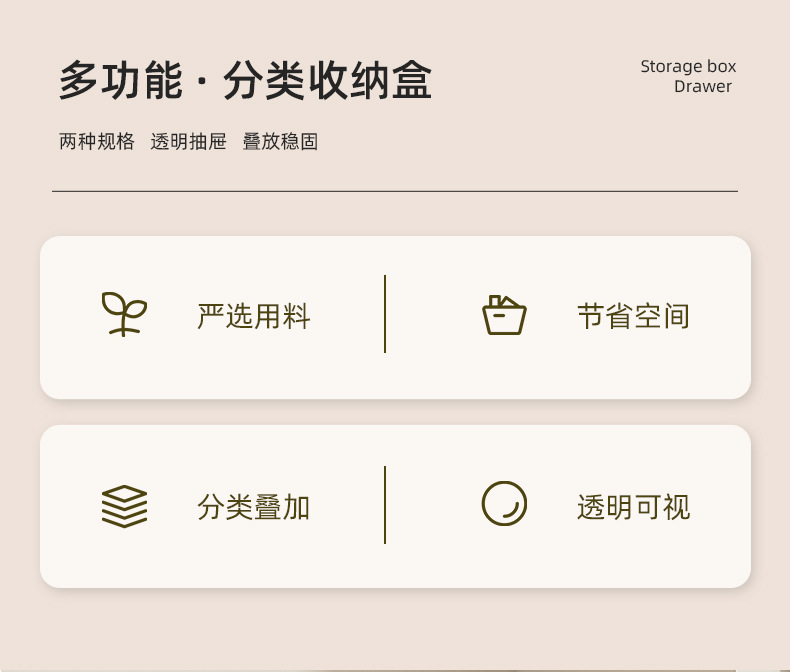 多功能 · 分类收纳盒

Storage box
Drawer

两种规格 透明抽屉 叠放稳固

严选用料

节省空间

分类叠加

透明可视