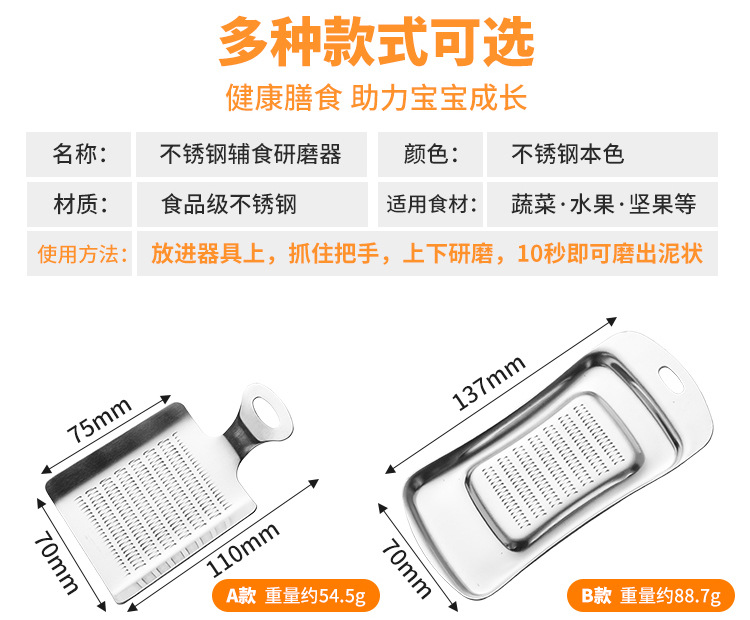 多种款式可选

健康膳食 助力宝宝成长

| 名称： | 不锈钢辅食研磨器 | 颜色： | 不锈钢本色 |
|---|---|---|---|
| 材质： | 食品级不锈钢 | 适用食材： | 蔬菜·水果·坚果等 |
| 使用方法： | 放进器具上，抓住把手，上下研磨，10秒即可磨出泥状 | | |

75mm

70mm

110mm

A款 重量约54.5g

137mm

70mm

B款 重量约88.7g