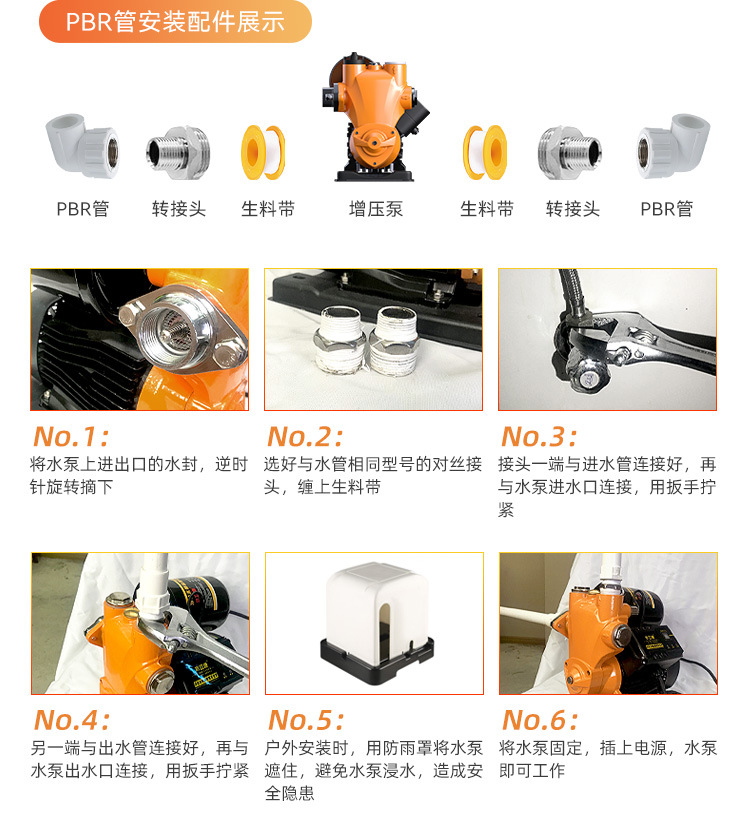 PBR管安装配件展示

PBR管 转接头 生料带 增压泵 生料带 转接头 PBR管

No.1:
将水泵上进出口的水封，逆时针旋转摘下

No.2:
选好与水管相同型号的对丝接头，缠上生料带

No.3:
接头一端与进水管连接好，再与水泵进水口连接，用扳手拧紧

No.4:
另一端与出水管连接好，再与水泵出水口连接，用扳手拧紧

No.5:
户外安装时，用防雨罩将水泵遮住，避免水泵浸水，造成安全隐患

No.6:
将水泵固定，插上电源，水泵即可工作