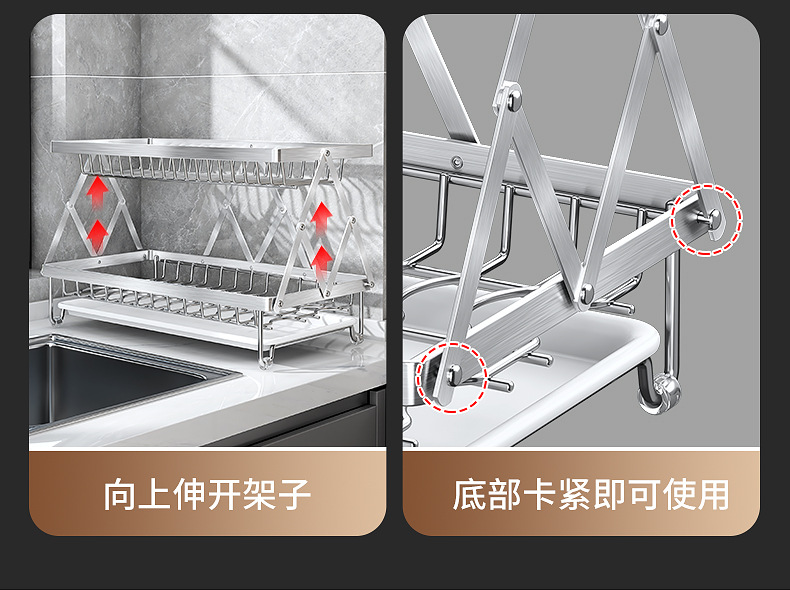 向上伸开架子

底部卡紧即可使用