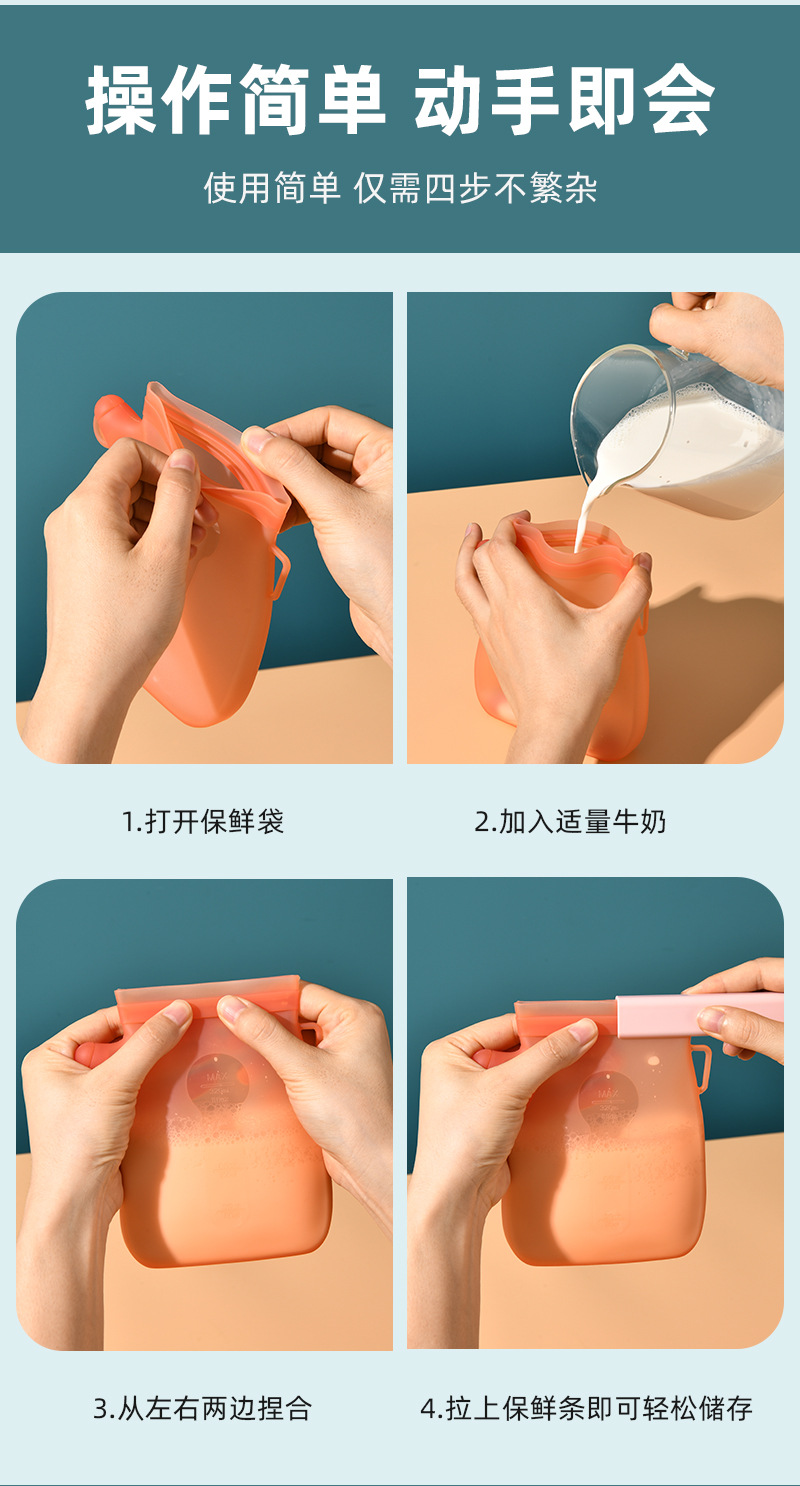 操作简单 动手即会

使用简单 仅需四步不繁杂

1.打开保鲜袋

2.加入适量牛奶

3.从左右两边捏合

4.拉上保鲜条即可轻松储存