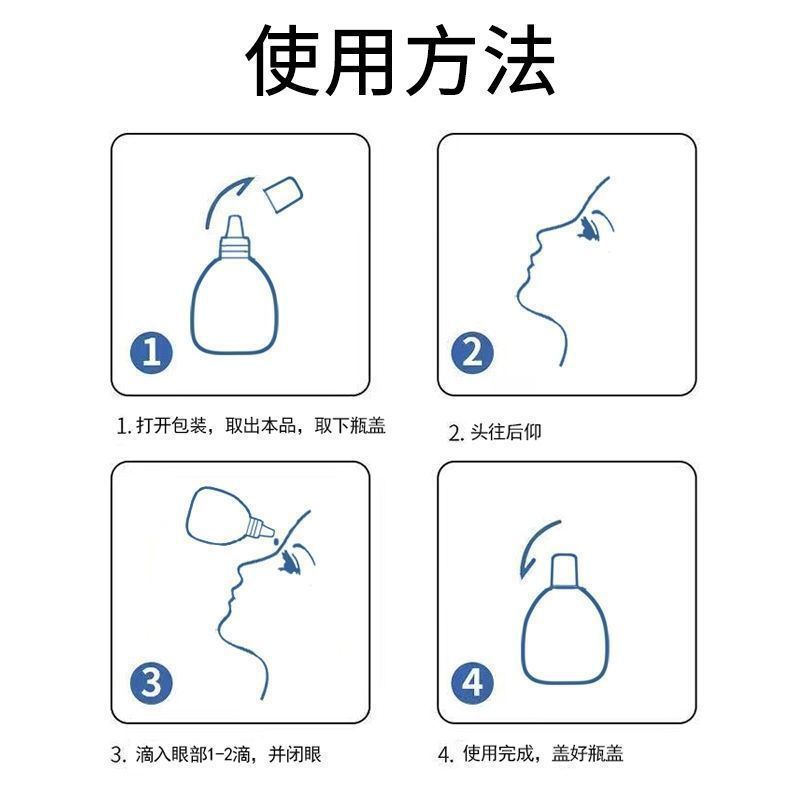 使用方法

1

1. 打开包装，取出本品，取下瓶盖

2

2. 头往后仰

3

3. 滴入眼部1-2滴，并闭眼

4

4. 使用完成，盖好瓶盖