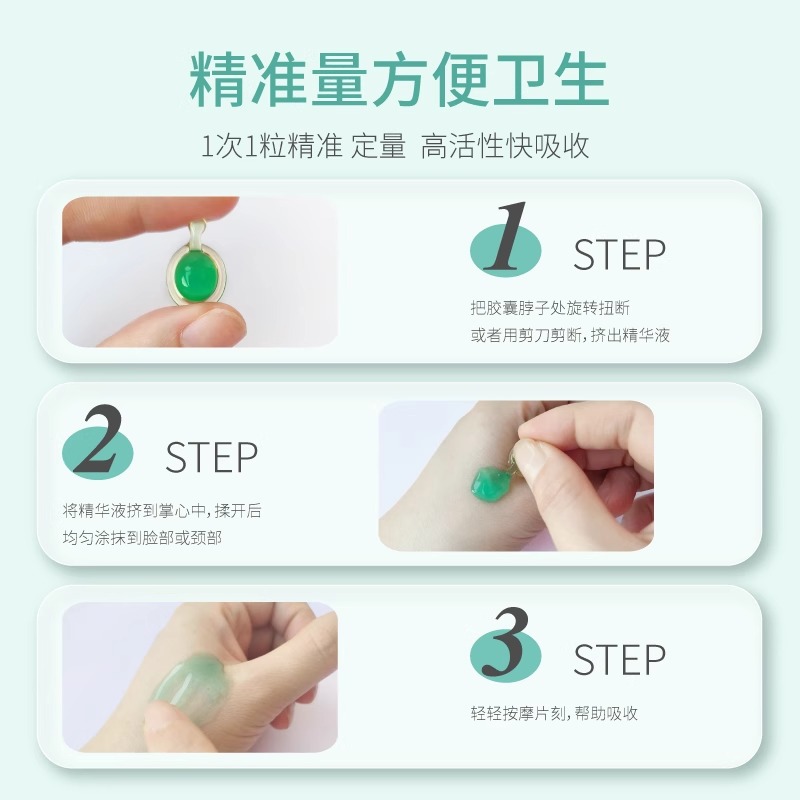 精准量方便卫生

1次1粒精准 定量 高活性快吸收

1 STEP

把胶囊脖子处旋转扭断
或者用剪刀剪断，挤出精华液

2 STEP

将精华液挤到掌心中，揉开后
均匀涂抹到脸部或颈部

3 STEP

轻轻按摩片刻，帮助吸收