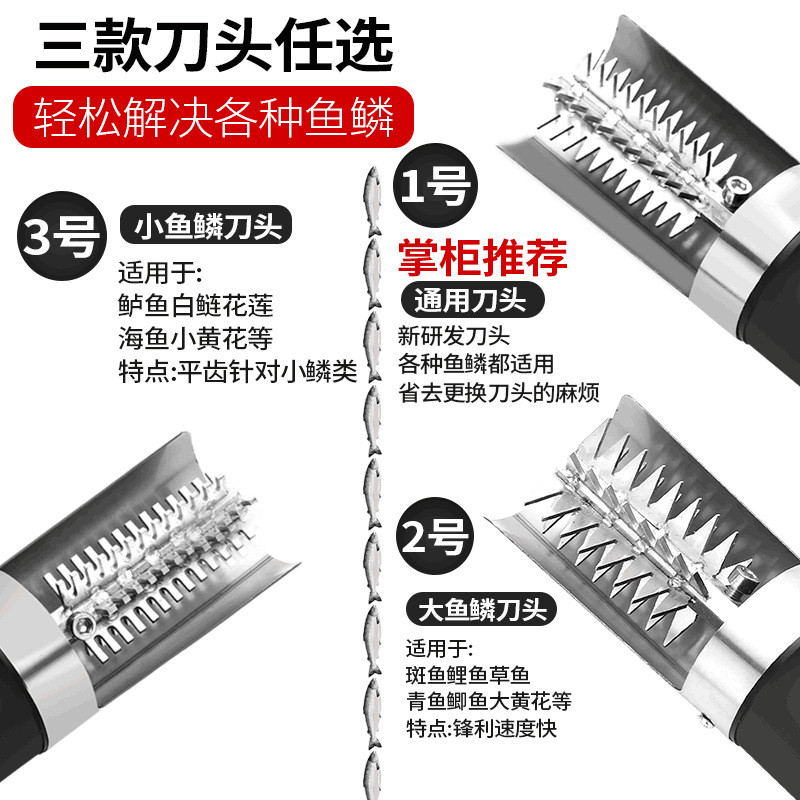 三款刀头任选

轻松解决各种鱼鳞

3号

小鱼鳞刀头

适用于:
鲈鱼白鲢花莲
海鱼小黄花等
特点:平齿针对小鳞类

1号

掌柜推荐

通用刀头

新研发刀头
各种鱼鳞都适用
省去更换刀头的麻烦

2号

大鱼鳞刀头

适用于:
斑鱼鲤鱼草鱼
青鱼鲫鱼大黄花等
特点:锋利速度快