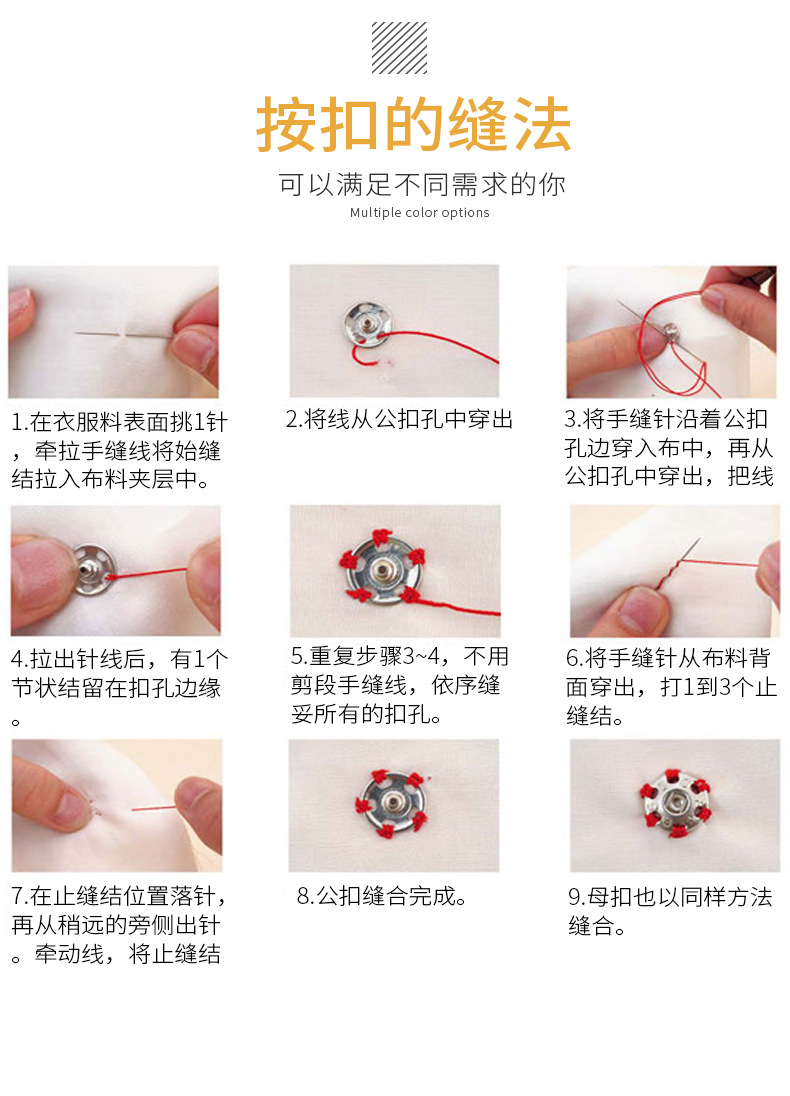 按扣的缝法

可以满足不同需求的你
Multiple color options

1.在衣服料表面挑1针，牵拉手缝线将始缝结拉入布料夹层中。

2.将线从公扣孔中穿出

3.将手缝针沿着公扣孔边穿入布中，再从公扣孔中穿出，把线

4.拉出针线后，有1个节状结留在扣孔边缘。

5.重复步骤3~4，不用剪段手缝线，依序缝妥所有的扣孔。

6.将手缝针从布料背面穿出，打1到3个止缝结。

7.在止缝结位置落针，再从稍远的旁侧出针。牵动线，将止缝结

8.公扣缝合完成。

9.母扣也以同样方法缝合。