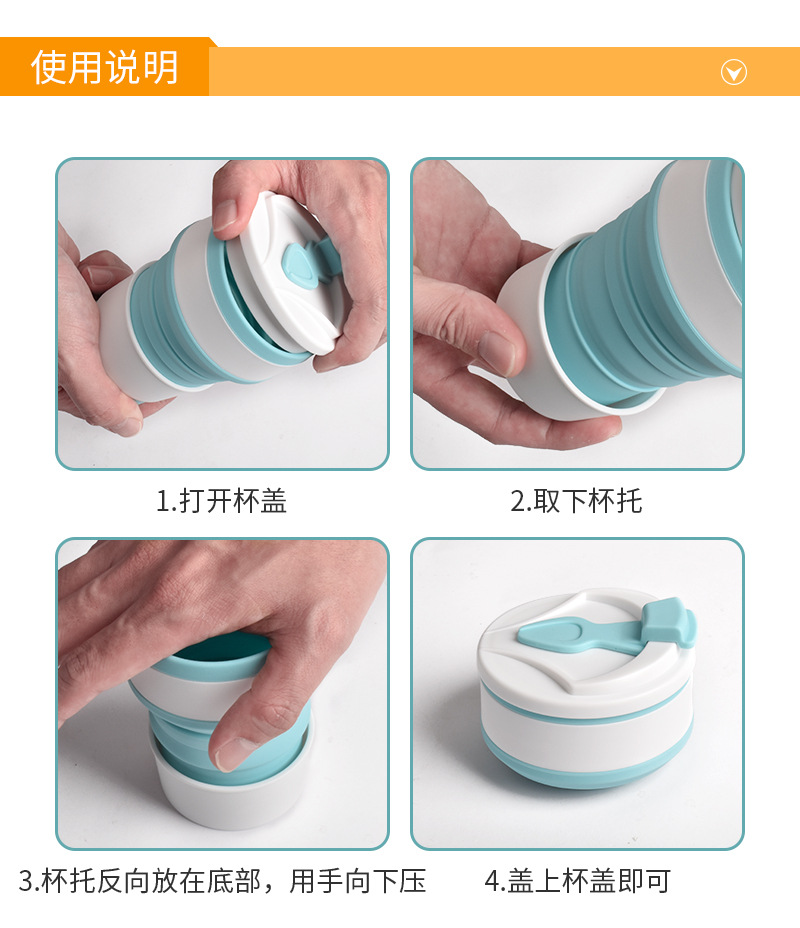 使用说明

1.打开杯盖

2.取下杯托

3.杯托反向放在底部，用手向下压

4.盖上杯盖即可