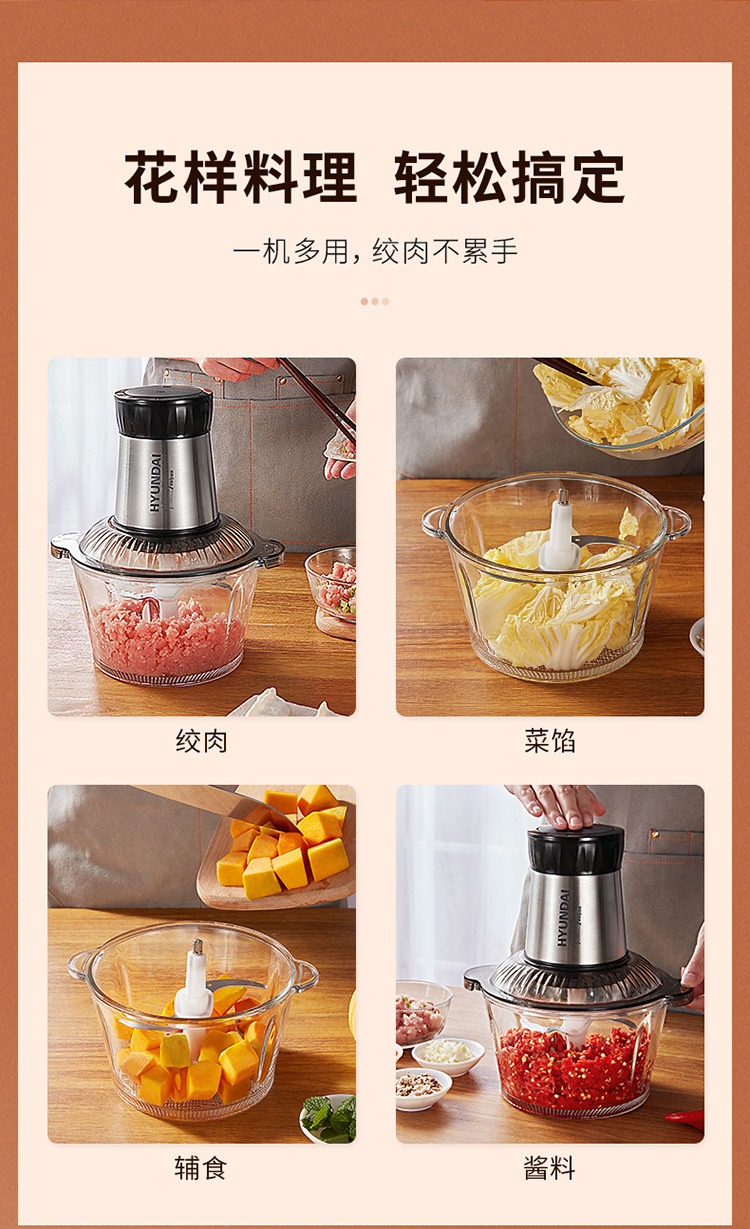 花样料理 轻松搞定

一机多用，绞肉不累手

HYUNDAI

绞肉

菜馅

辅食

HYUNDAI

酱料