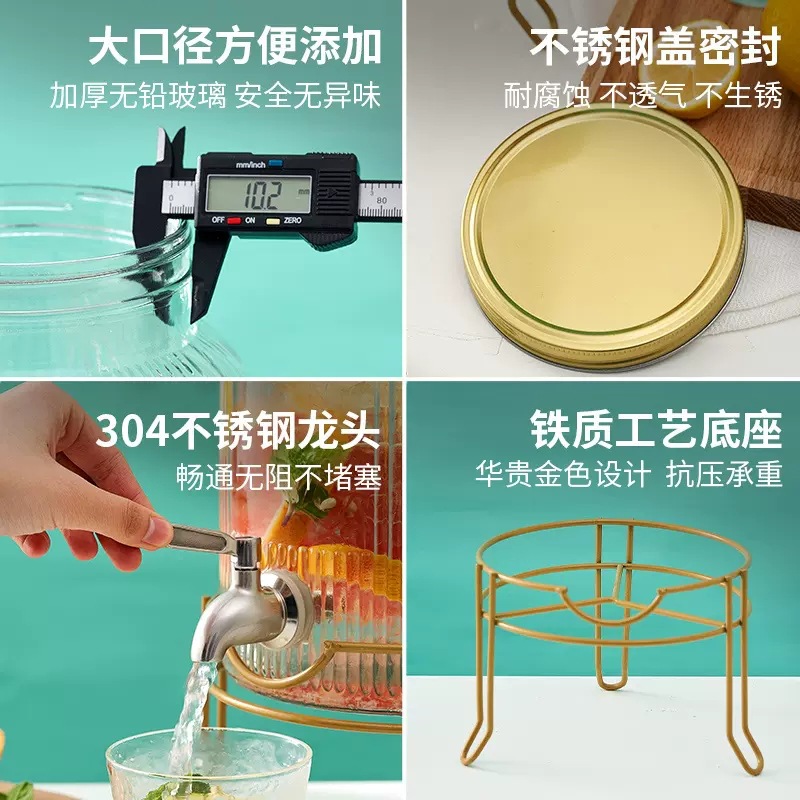 大口径方便添加
加厚无铅玻璃 安全无异味

mm/inch
10.2 mm
OFF ON ZERO
80

不锈钢盖密封
耐腐蚀 不透气 不生锈

304不锈钢龙头
畅通无阻不堵塞

铁质工艺底座
华贵金色设计 抗压承重