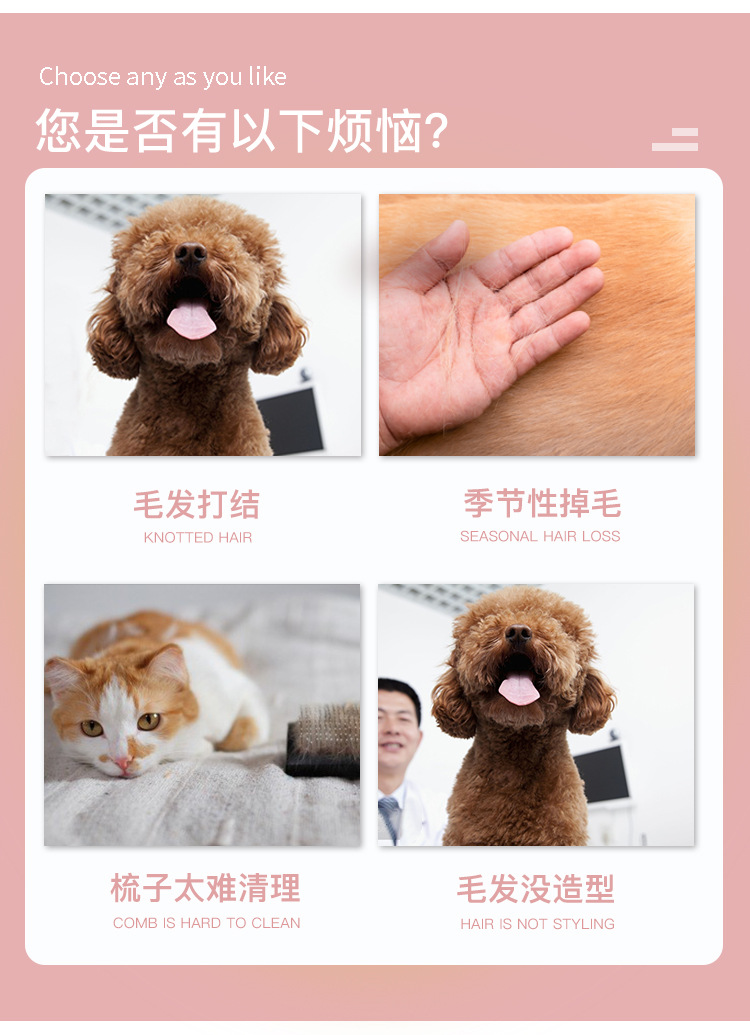 Choose any as you like
您是否有以下烦恼?

毛发打结
KNOTTED HAIR

季节性掉毛
SEASONAL HAIR LOSS

梳子太难清理
COMB IS HARD TO CLEAN

毛发没造型
HAIR IS NOT STYLING