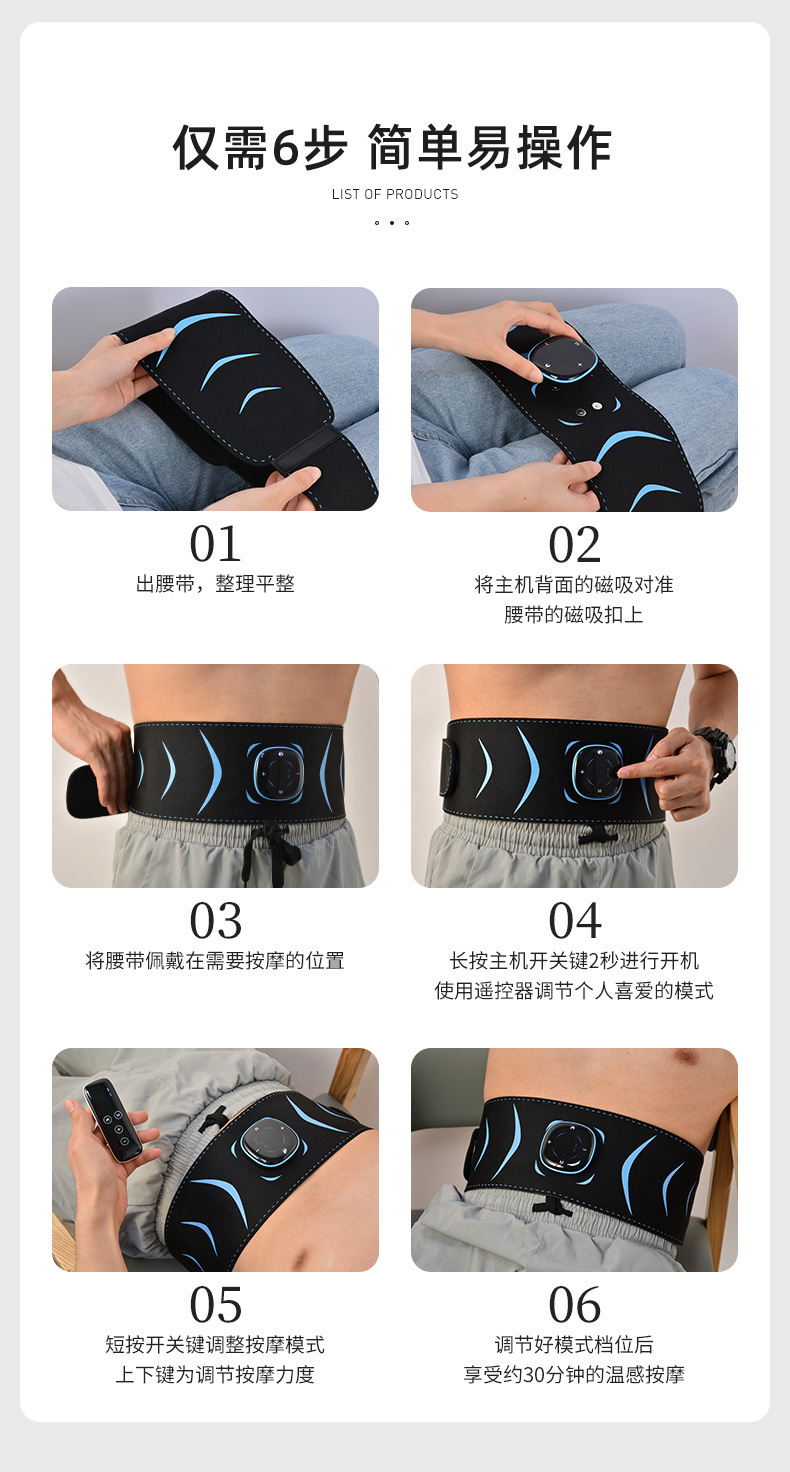 仅需6步 简单易操作

LIST OF PRODUCTS

01
出腰带，整理平整

02
将主机背面的磁吸对准
腰带的磁吸扣上

03
将腰带佩戴在需要按摩的位置

04
长按主机开关键2秒进行开机
使用遥控器调节个人喜爱的模式

05
短按开关键调整按摩模式
上下键为调节按摩力度

06
调节好模式档位后
享受约30分钟的温感按摩