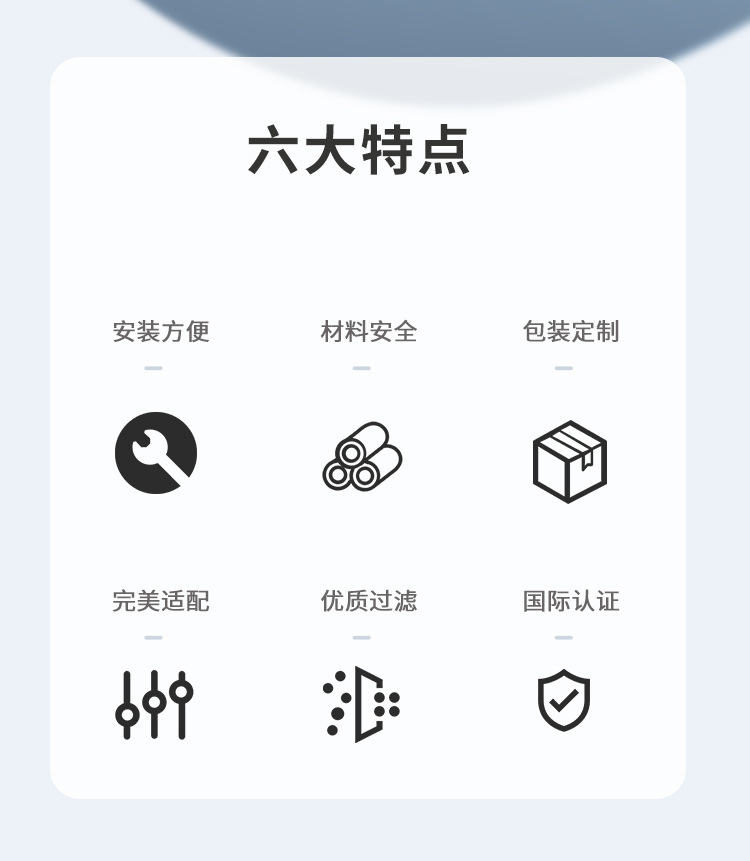 六大特点

安装方便

材料安全

包装定制

完美适配

优质过滤

国际认证