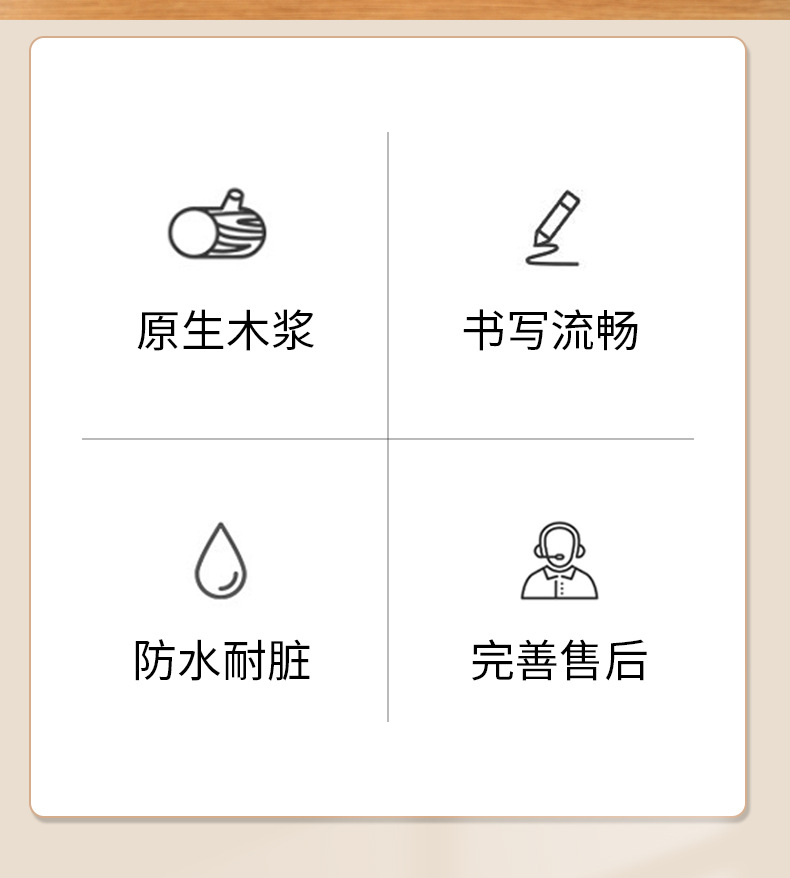 原生木浆

书写流畅

防水耐脏

完善售后