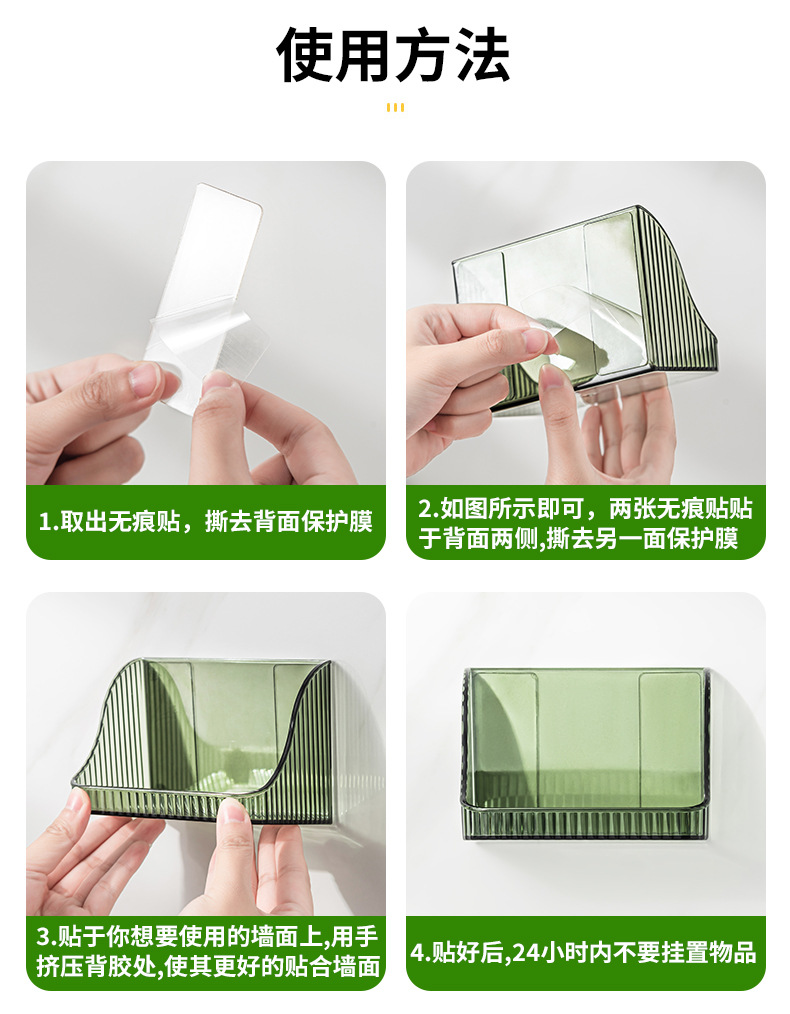 使用方法

1.取出无痕贴，撕去背面保护膜

2.如图所示即可，两张无痕贴贴于背面两侧,撕去另一面保护膜

3.贴于你想要使用的墙面上,用手挤压背胶处,使其更好的贴合墙面

4.贴好后,24小时内不要挂置物品