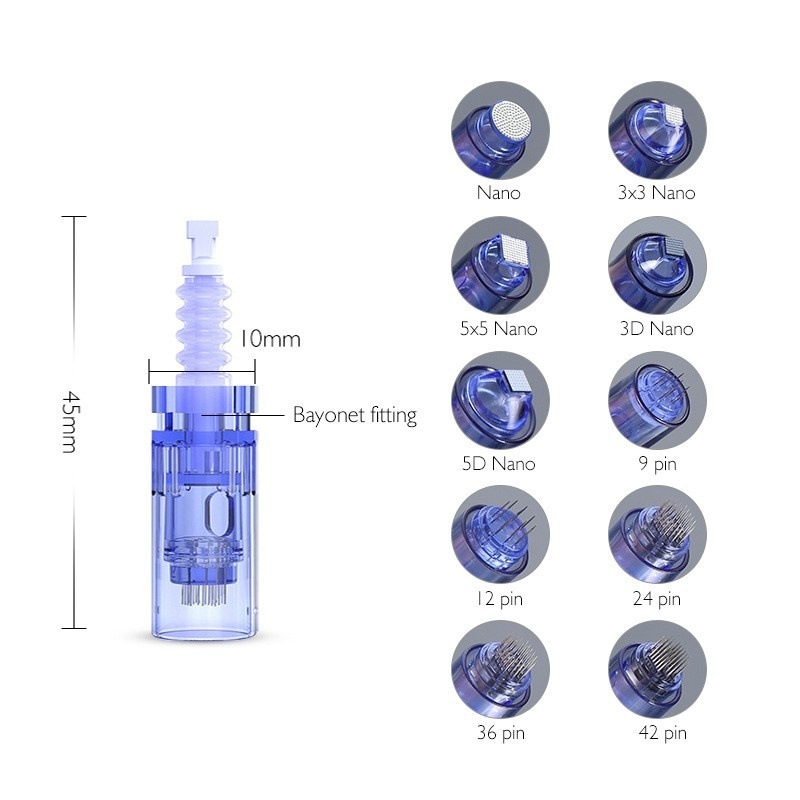 45mm

10mm

Bayonet fitting

Nano

3x3 Nano

5x5 Nano

3D Nano

5D Nano

9 pin

12 pin

24 pin

36 pin

42 pin