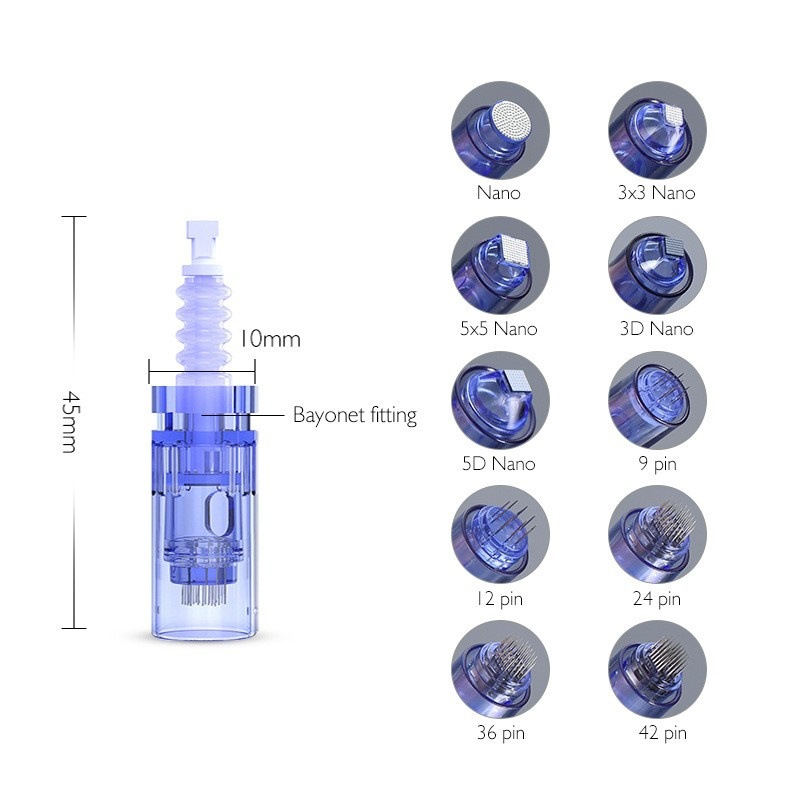 45mm

10mm

Bayonet fitting

Nano

3x3 Nano

5x5 Nano

3D Nano

5D Nano

9 pin

12 pin

24 pin

36 pin

42 pin