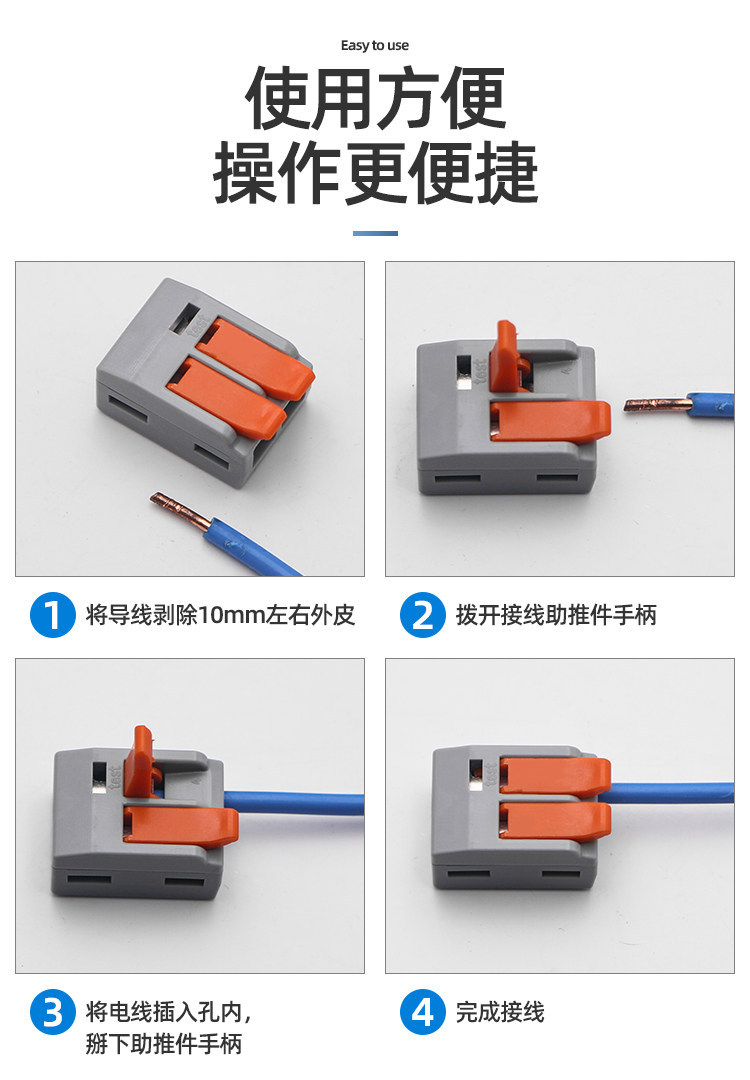 Easy to use

使用方便
操作更便捷

1 将导线剥除10mm左右外皮

2 拨开接线助推件手柄

3 将电线插入孔内，掰下助推件手柄

4 完成接线