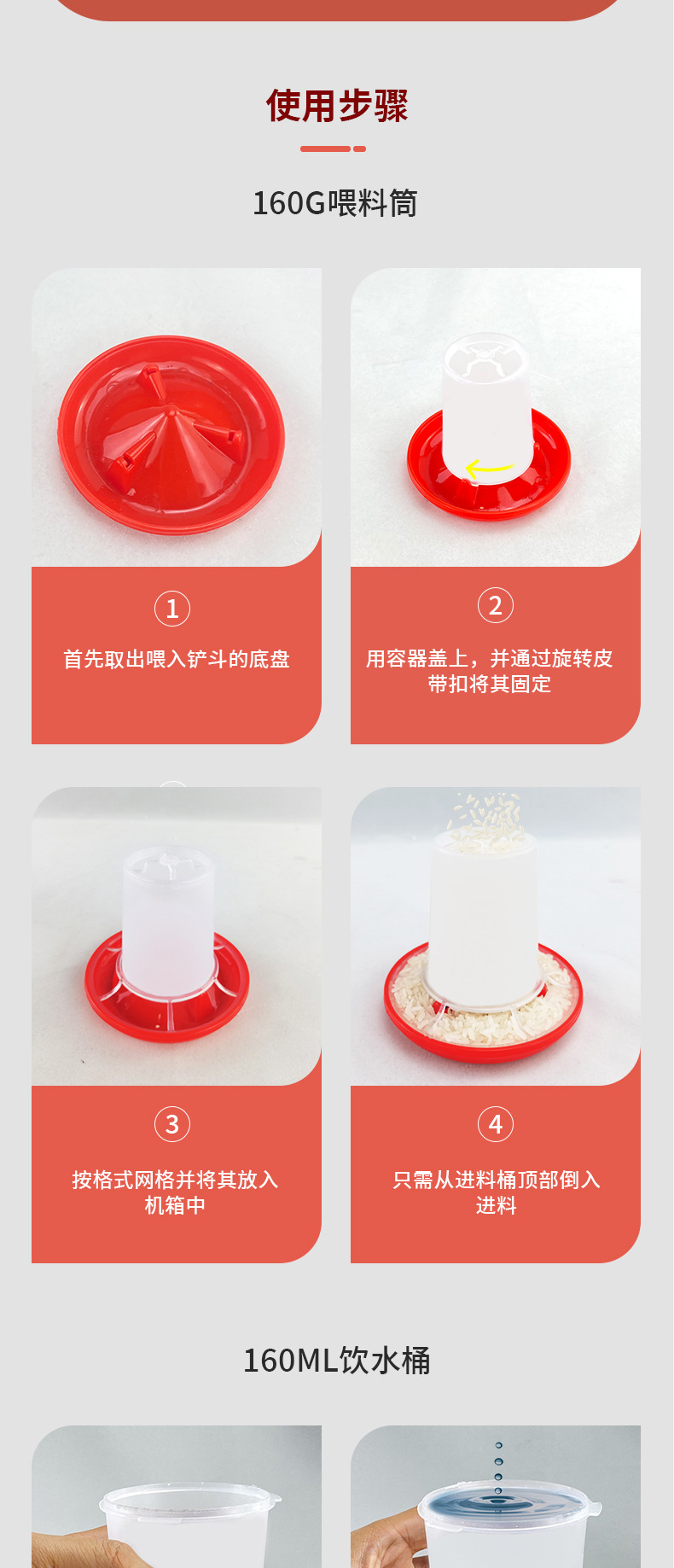 使用步骤

160G喂料筒

1
首先取出喂入铲斗的底盘

2
用容器盖上，并通过旋转皮带扣将其固定

3
按格式网格并将其放入机箱中

4
只需从进料桶顶部倒入进料

160ML饮水桶