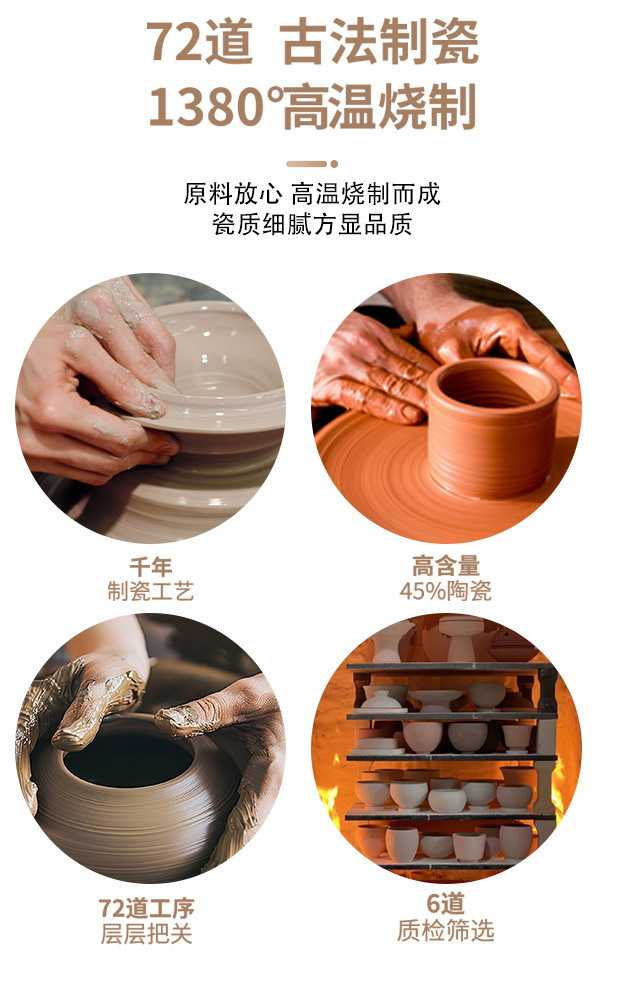 72道 古法制瓷
1380°高温烧制

原料放心 高温烧制而成
瓷质细腻方显品质

千年
制瓷工艺

高含量
45%陶瓷

72道工序
层层把关

6道
质检筛选