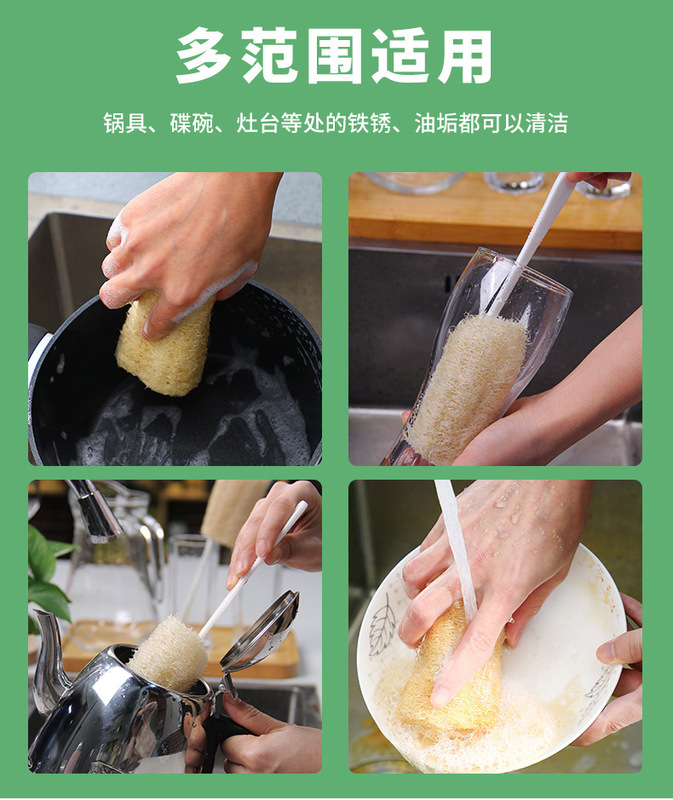 多范围适用

锅具、碟碗、灶台等处的铁锈、油垢都可以清洁