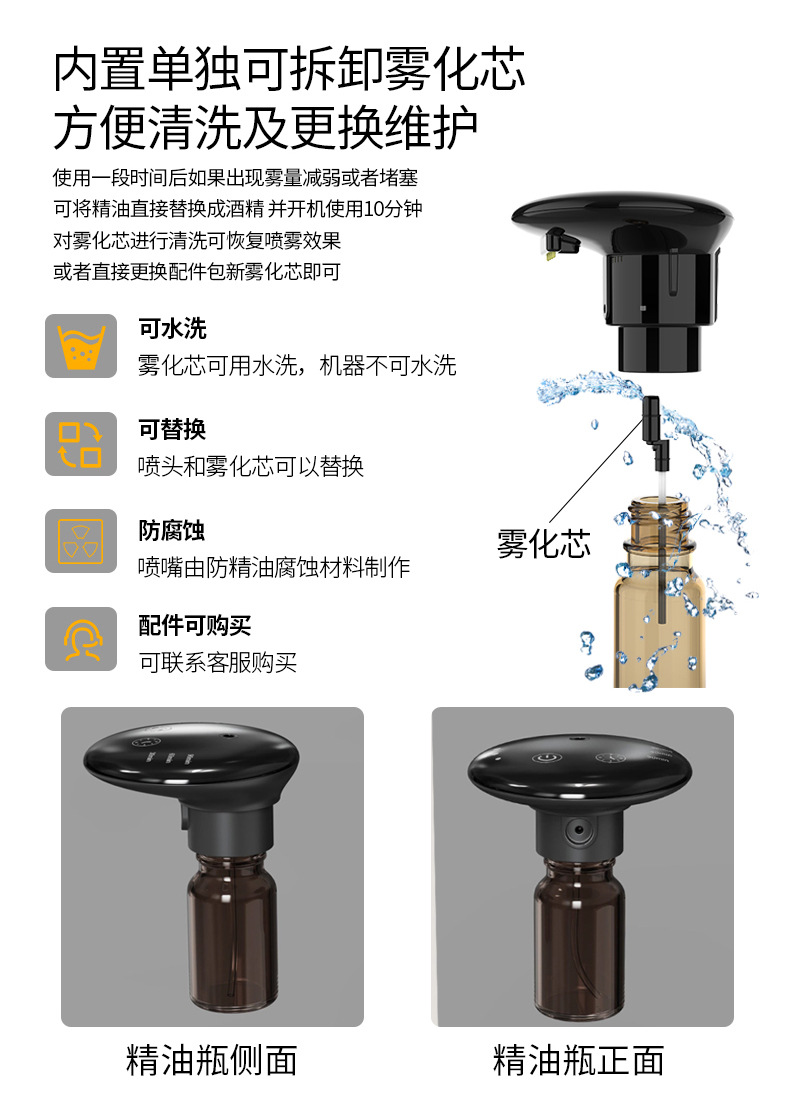 内置单独可拆卸雾化芯
方便清洗及更换维护

使用一段时间后如果出现雾量减弱或者堵塞
可将精油直接替换成酒精 并开机使用10分钟
对雾化芯进行清洗可恢复喷雾效果
或者直接更换配件包新雾化芯即可

可水洗
雾化芯可用水洗，机器不可水洗

可替换
喷头和雾化芯可以替换

防腐蚀
喷嘴由防精油腐蚀材料制作

配件可购买
可联系客服购买

雾化芯

精油瓶侧面

精油瓶正面