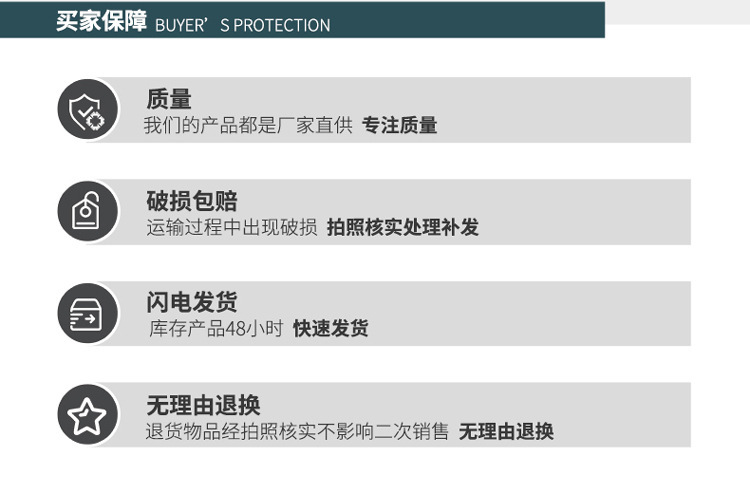 买家保障 BUYER'S PROTECTION

质量
我们的产品都是厂家直供 专注质量

破损包赔
运输过程中出现破损 拍照核实处理补发

闪电发货
库存产品48小时 快速发货

无理由退换
退货物品经拍照核实不影响二次销售 无理由退换