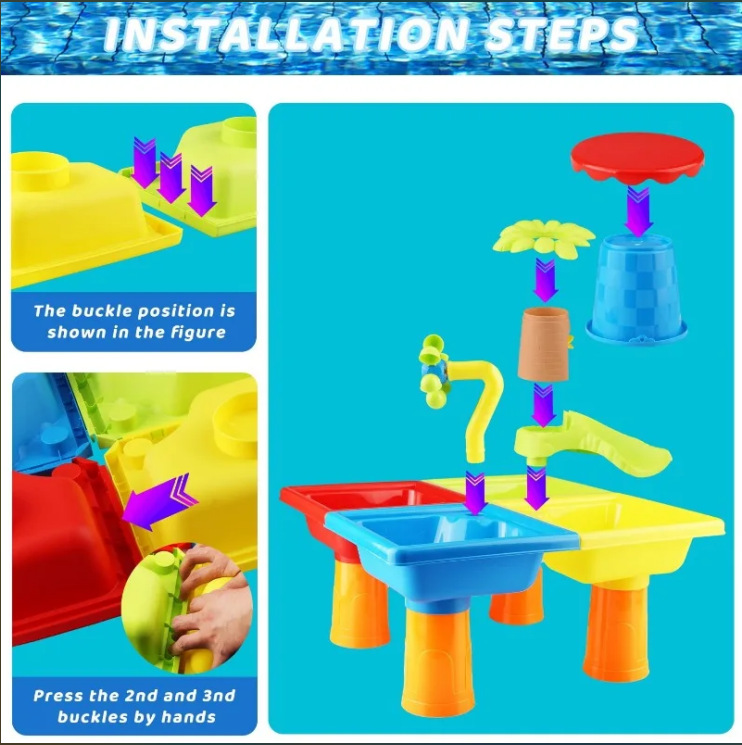 INSTALLATION STEPS

The buckle position is shown in the figure

Press the 2nd and 3nd buckles by hands