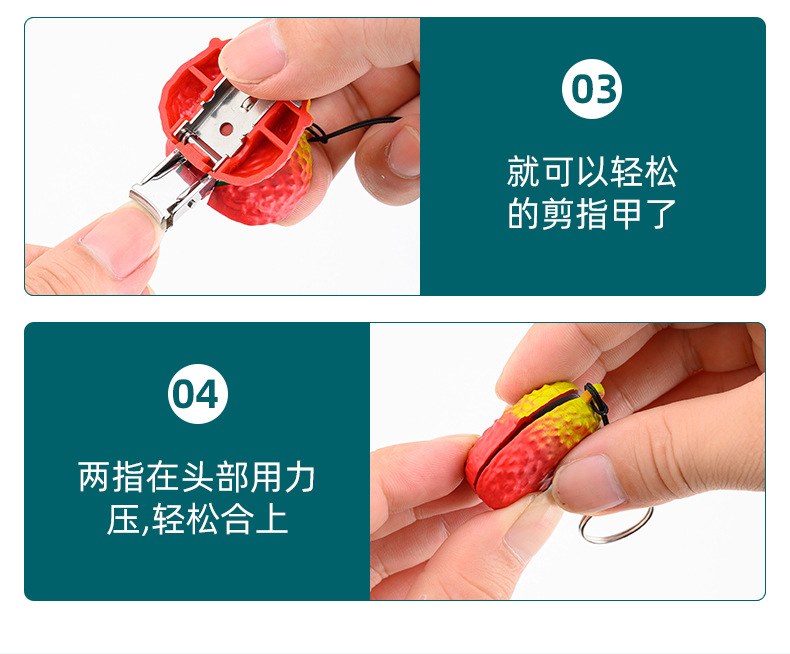 03

就可以轻松的剪指甲了

04

两指在头部用力压,轻松合上