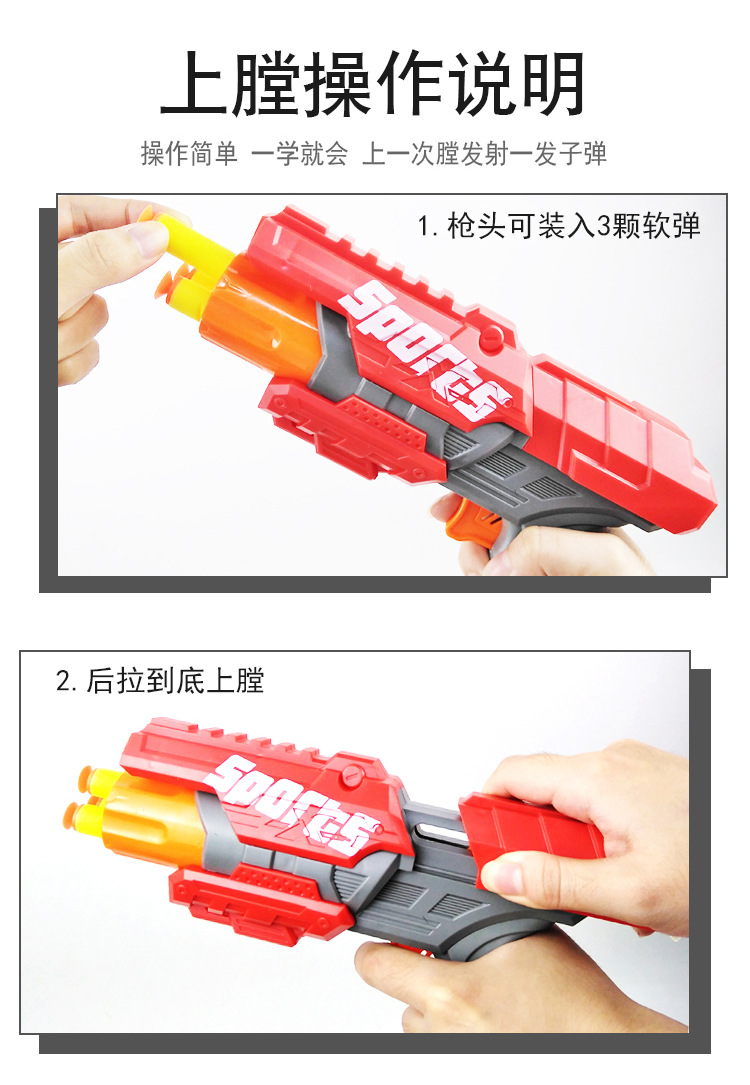 上膛操作说明

操作简单 一学就会 上一次膛发射一发子弹

1. 枪头可装入3颗软弹

SPORTS

2. 后拉到底上膛

SPORTS