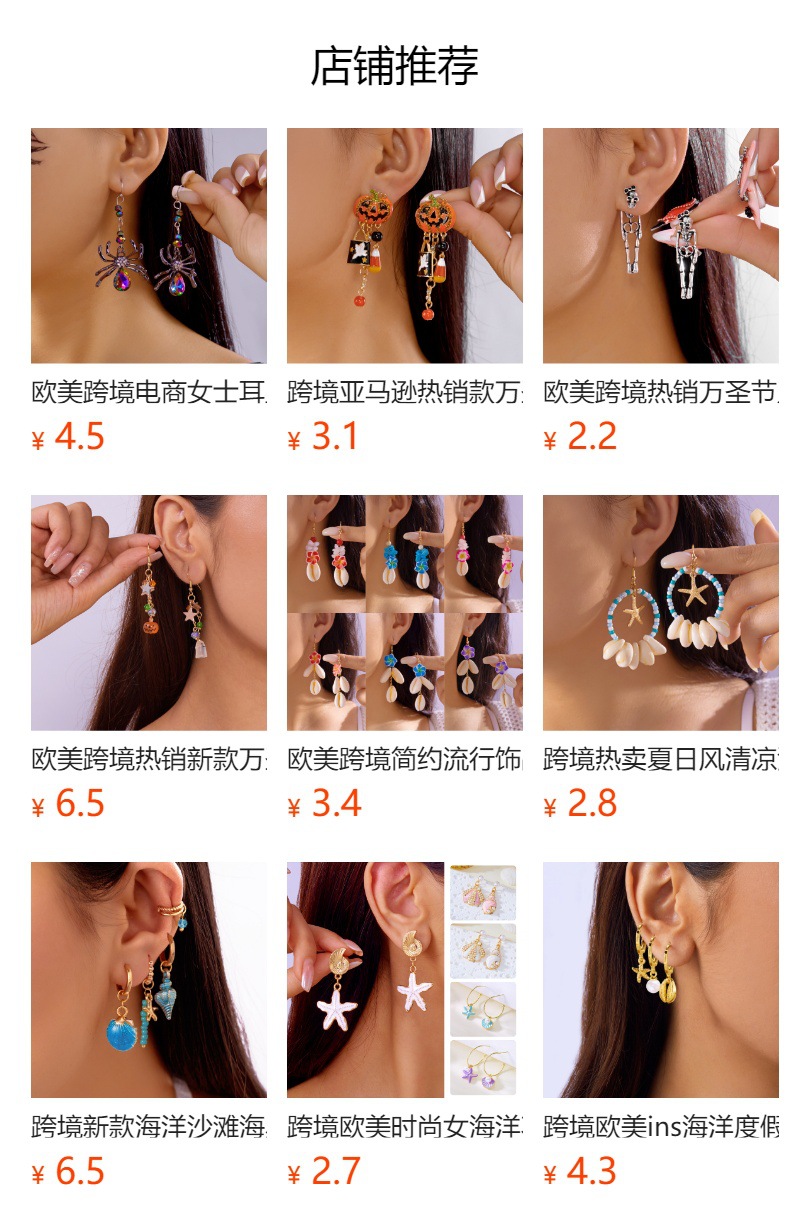 店铺推荐

欧美跨境电商女士耳
¥ 4.5

跨境亚马逊热销款万
¥ 3.1

欧美跨境热销万圣节
¥ 2.2

欧美跨境热销新款万
¥ 6.5

欧美跨境简约流行饰
¥ 3.4

跨境热卖夏日风清凉
¥ 2.8

跨境新款海洋沙滩海
¥ 6.5

跨境欧美时尚女海洋
¥ 2.7

跨境欧美ins海洋度假
¥ 4.3