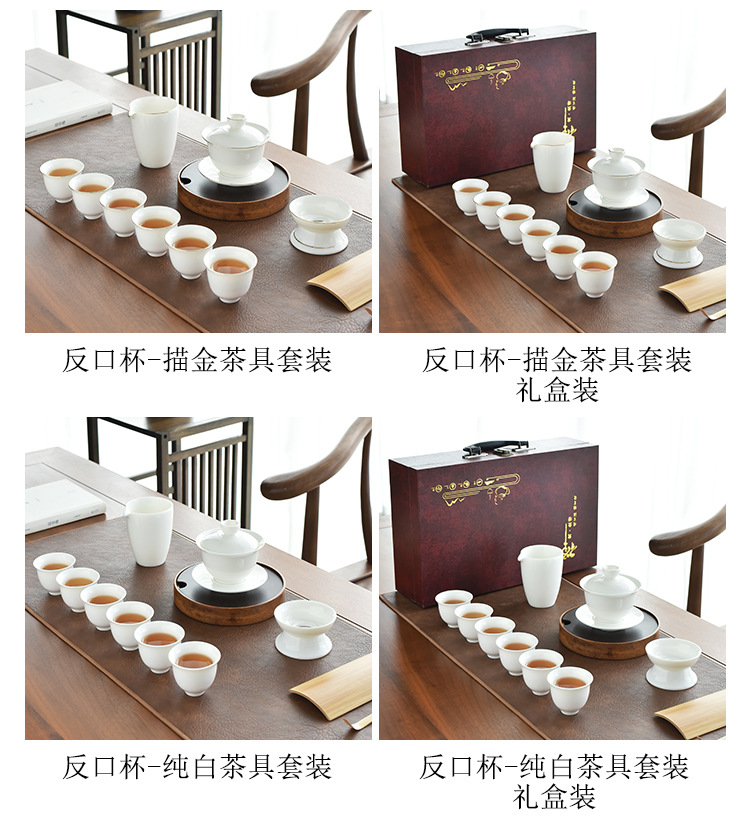 反口杯-描金茶具套装

反口杯-描金茶具套装
礼盒装

反口杯-纯白茶具套装

反口杯-纯白茶具套装
礼盒装