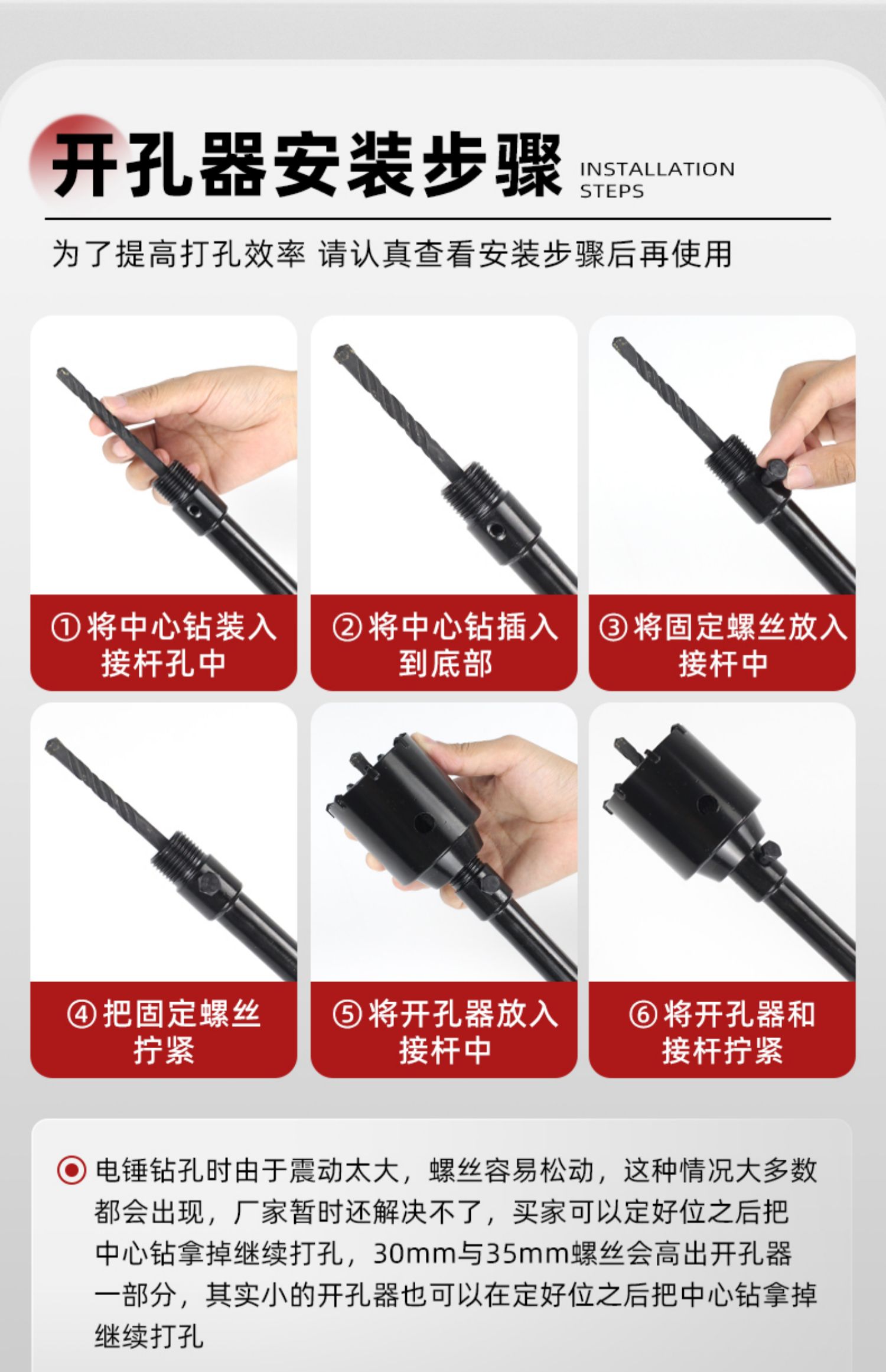 开孔器安装步骤 INSTALLATION STEPS

为了提高打孔效率 请认真查看安装步骤后再使用

①将中心钻装入接杆孔中

②将中心钻插入到底部

③将固定螺丝放入接杆中

④把固定螺丝拧紧

⑤将开孔器放入接杆中

⑥将开孔器和接杆拧紧

电锤钻孔时由于震动太大，螺丝容易松动，这种情况大多数都会出现，厂家暂时还解决不了，买家可以定好位之后把中心钻拿掉继续打孔，30mm与35mm螺丝会高出开孔器一部分，其实小的开孔器也可以在定好位之后把中心钻拿掉继续打孔