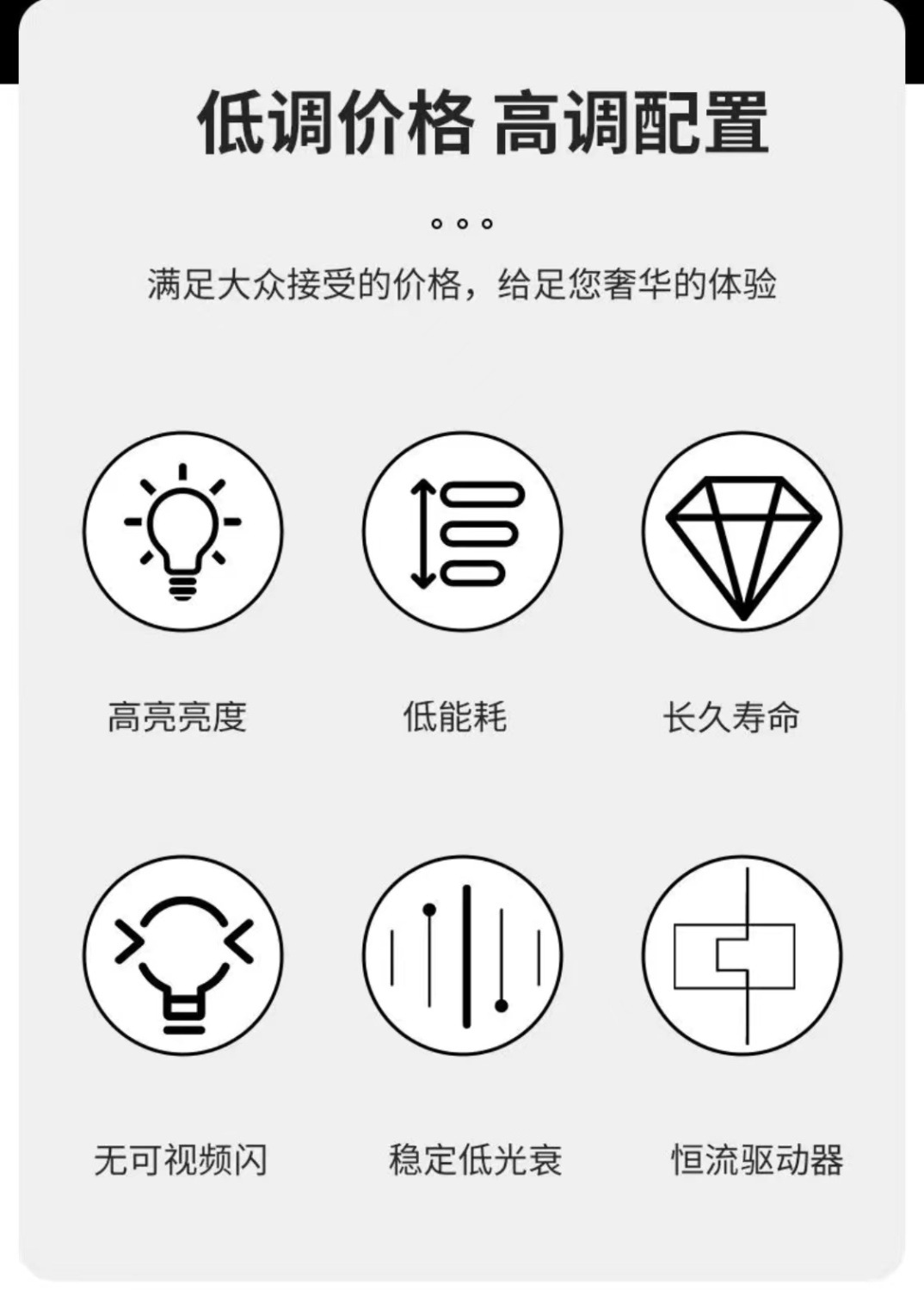 低调价格 高调配置

满足大众接受的价格，给足您奢华的体验

高亮亮度

低能耗

长久寿命

无可视频闪

稳定低光衰

恒流驱动器