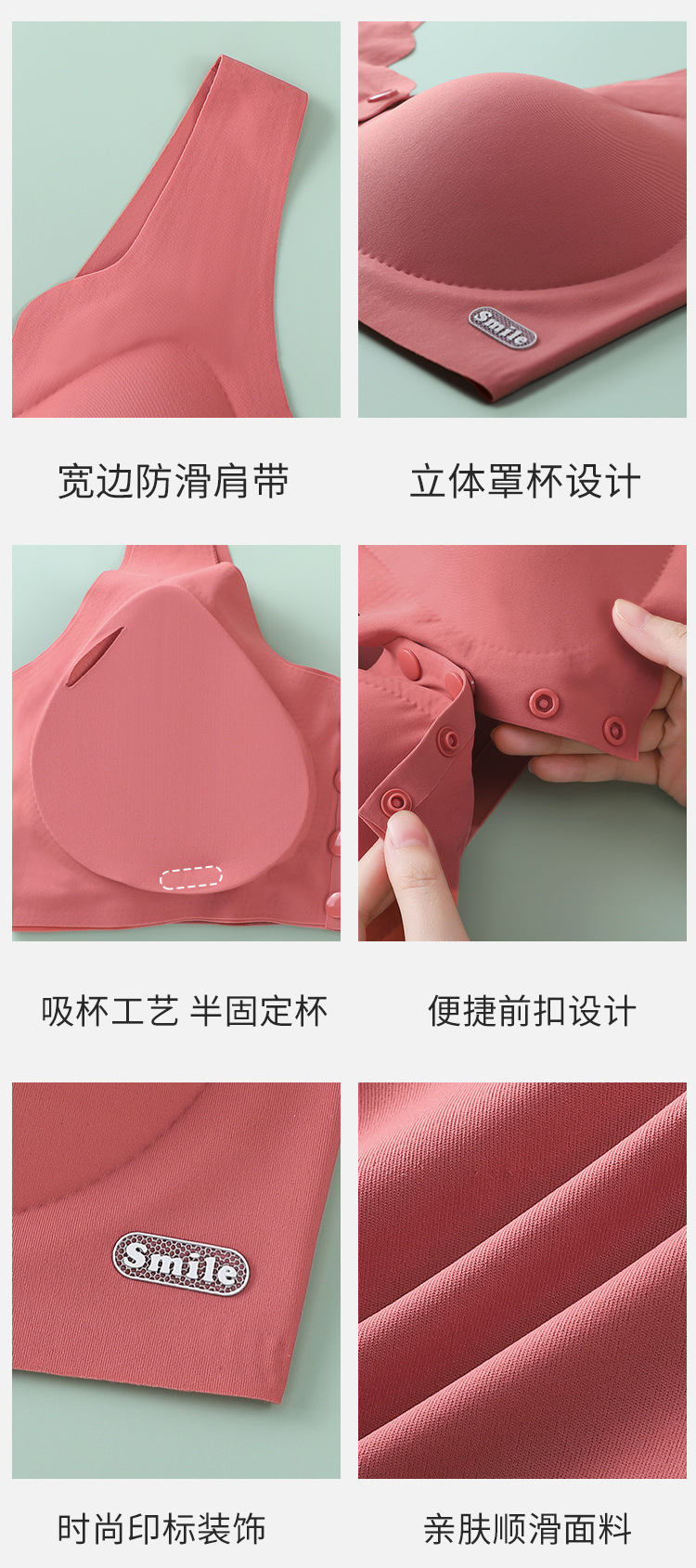 Smile

宽边防滑肩带

立体罩杯设计

吸杯工艺 半固定杯

便捷前扣设计

Smile

时尚印标装饰

亲肤顺滑面料