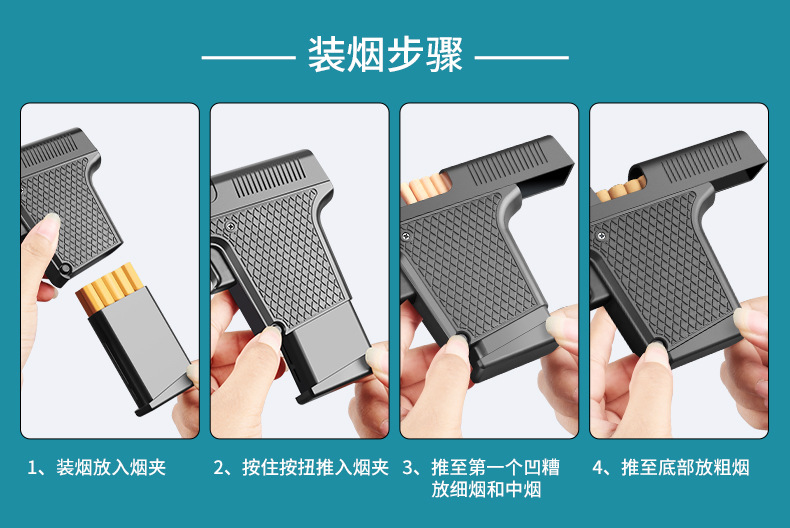 装烟步骤

1、装烟放入烟夹

2、按住按扭推入烟夹

3、推至第一个凹糟放细烟和中烟

4、推至底部放粗烟