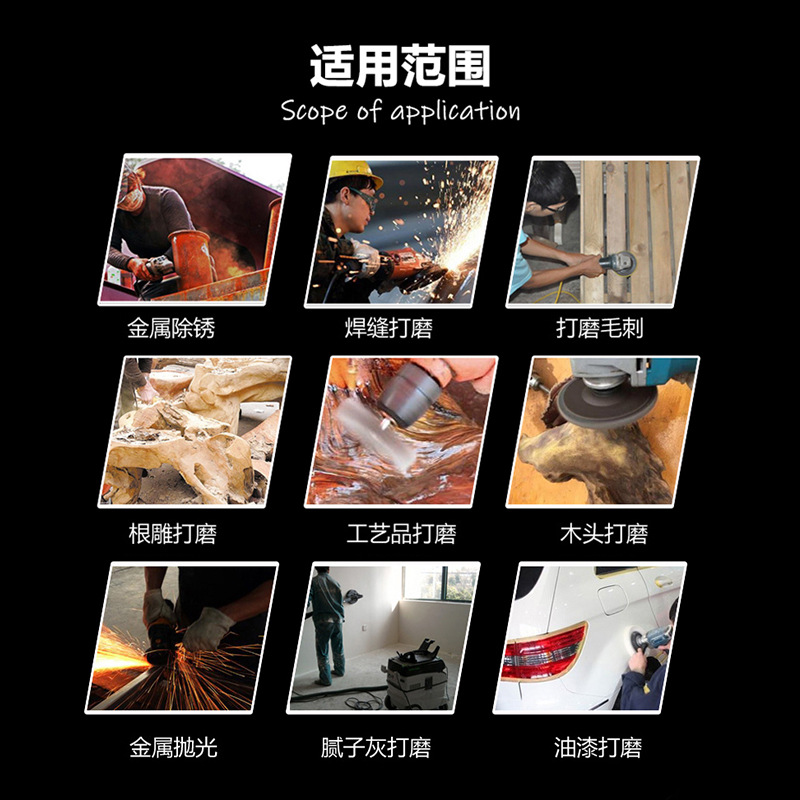 适用范围
Scope of application

金属除锈

焊缝打磨

打磨毛刺

根雕打磨

工艺品打磨

木头打磨

金属抛光

腻子灰打磨

油漆打磨