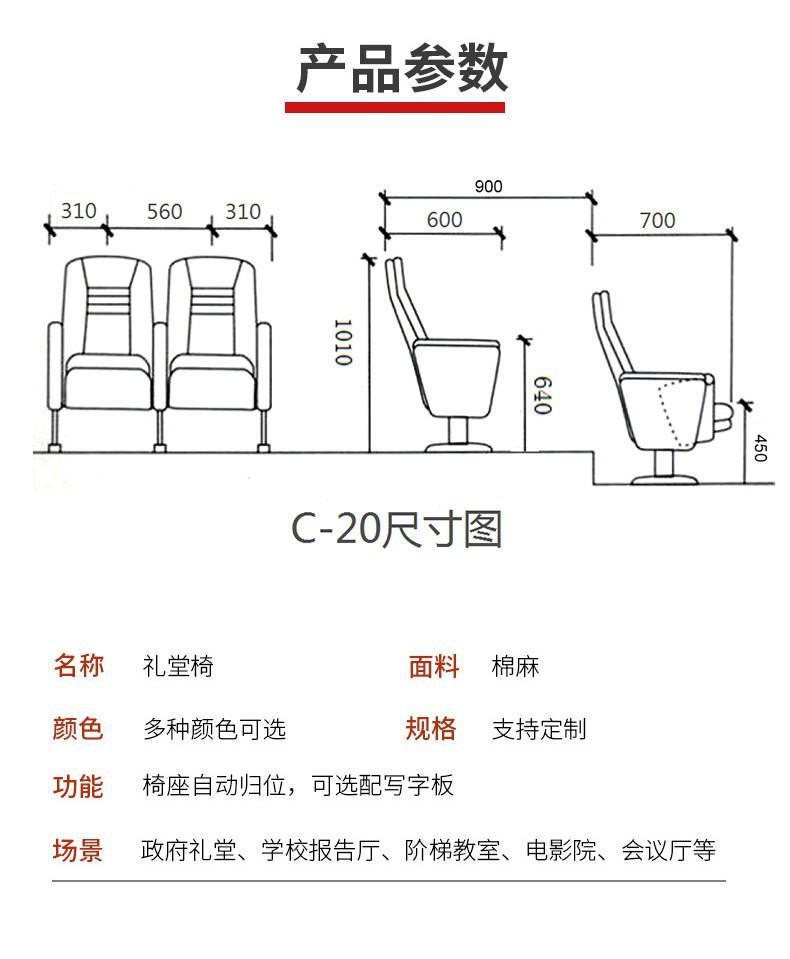 产品参数

310 560 310

900
600
700
1010
640
450

C-20尺寸图

名称 礼堂椅
面料 棉麻
颜色 多种颜色可选
规格 支持定制
功能 椅座自动归位，可选配写字板
场景 政府礼堂、学校报告厅、阶梯教室、电影院、会议厅等