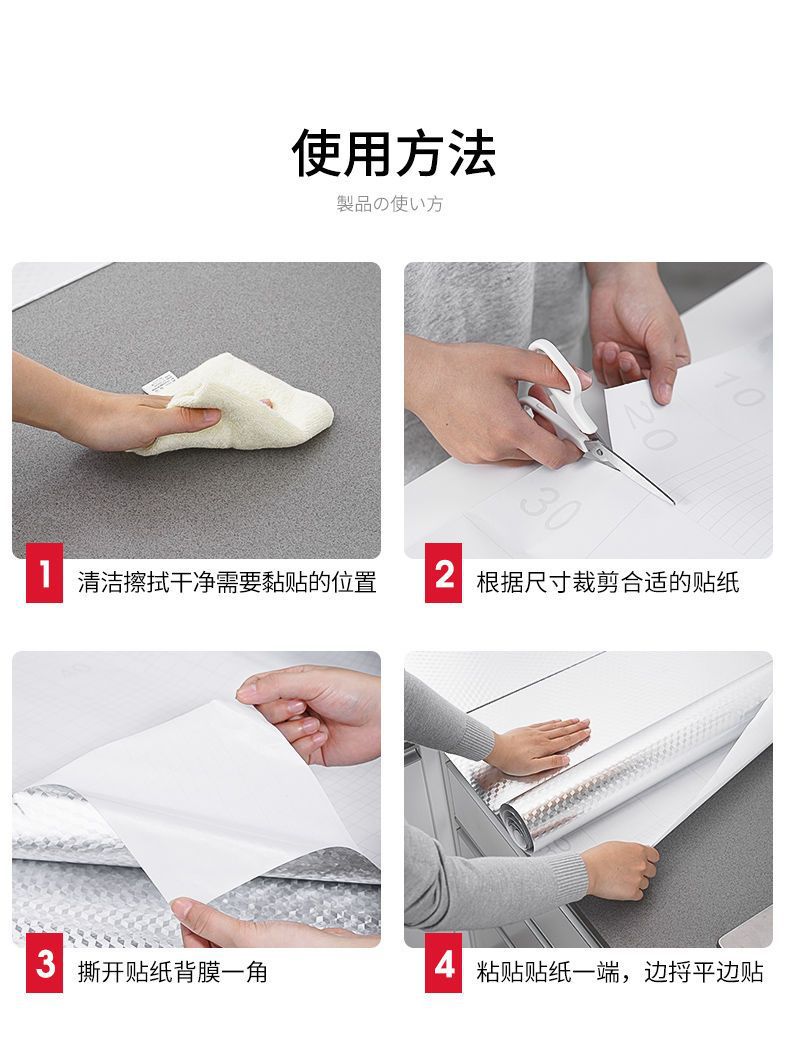 使用方法

製品の使い方

10

20

30

1 清洁擦拭干净需要黏贴的位置

2 根据尺寸裁剪合适的贴纸

3 撕开贴纸背膜一角

4 粘贴贴纸一端，边捋平边贴