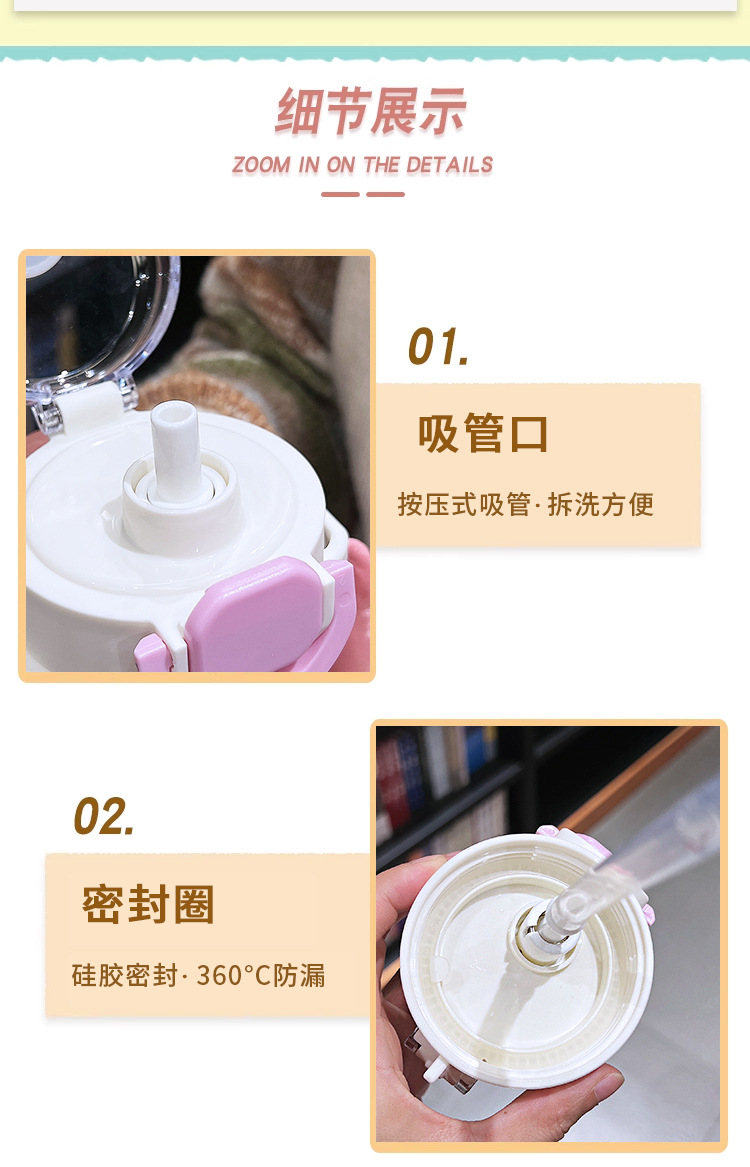 细节展示

ZOOM IN ON THE DETAILS

01.

吸管口

按压式吸管· 拆洗方便

02.

密封圈

硅胶密封· 360°C防漏