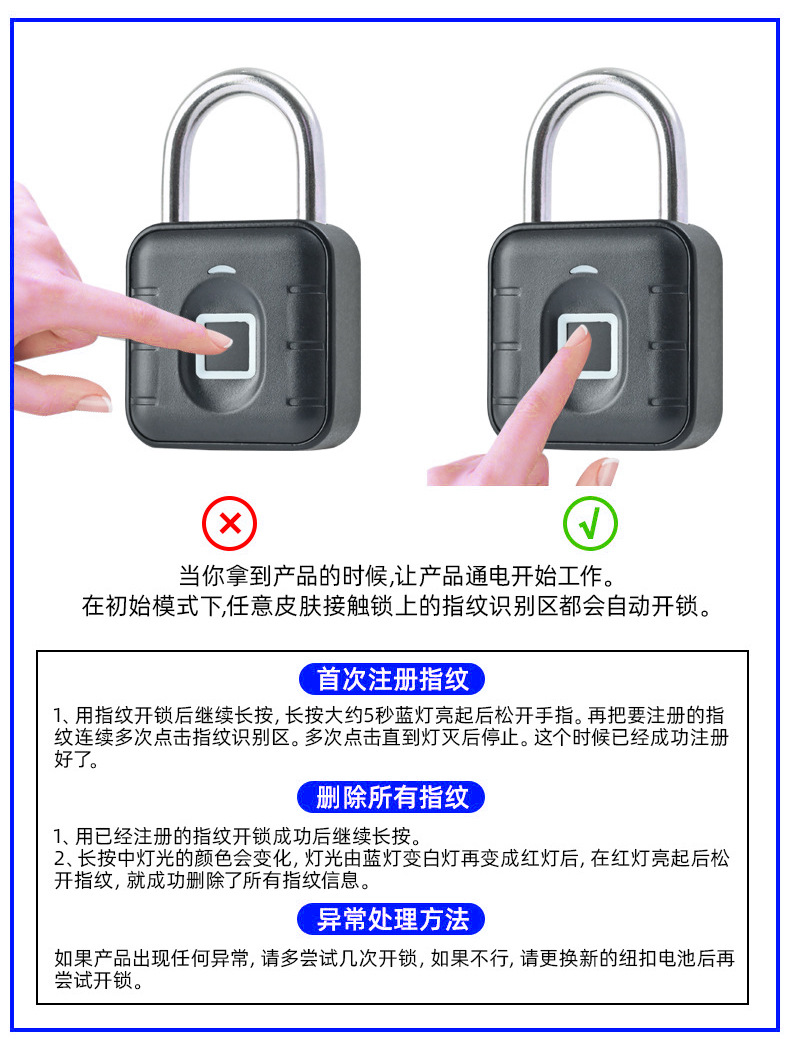 ×

√

当你拿到产品的时候,让产品通电开始工作。
在初始模式下,任意皮肤接触锁上的指纹识别区都会自动开锁。

首次注册指纹

1、用指纹开锁后继续长按，长按大约5秒蓝灯亮起后松开手指。再把要注册的指纹连续多次点击指纹识别区。多次点击直到灯灭后停止。这个时候已经成功注册好了。

删除所有指纹

1、用已经注册的指纹开锁成功后继续长按。
2、长按中灯光的颜色会变化，灯光由蓝灯变白灯再变成红灯后，在红灯亮起后松开指纹，就成功删除了所有指纹信息。

异常处理方法

如果产品出现任何异常，请多尝试几次开锁，如果不行，请更换新的纽扣电池后再尝试开锁。