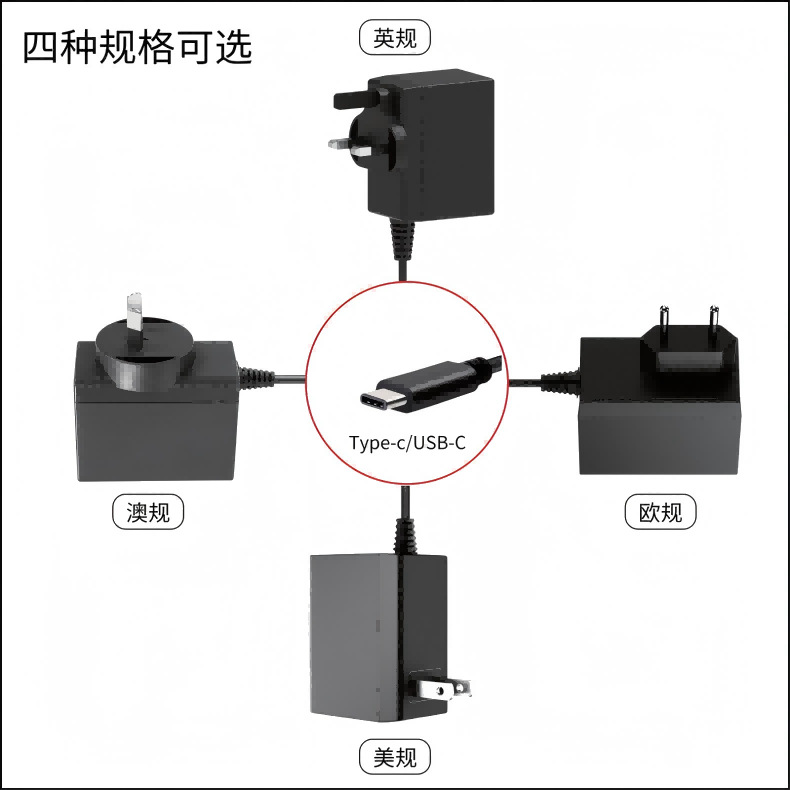 四种规格可选

英规

澳规

Type-c/USB-C

欧规

美规