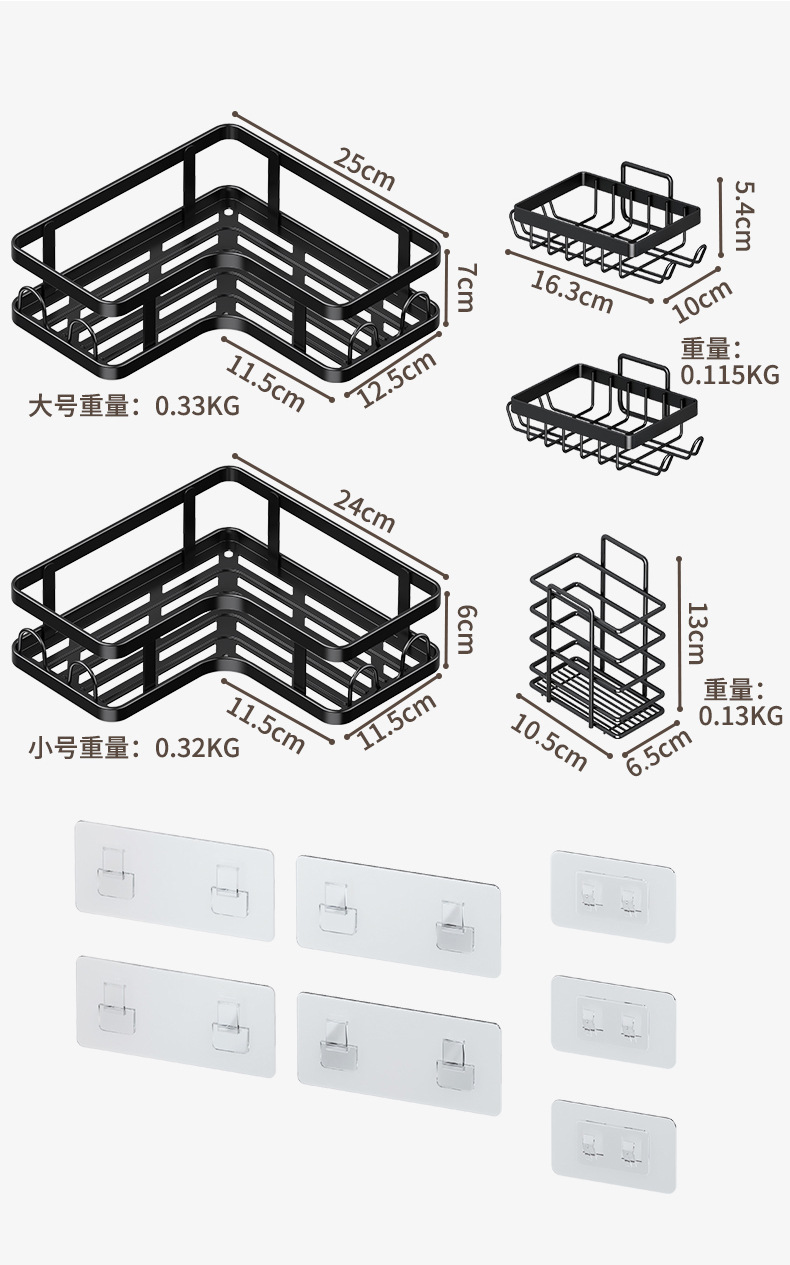 25cm
7cm
11.5cm
12.5cm
大号重量：0.33KG

5.4cm
16.3cm
10cm
重量：0.115KG

24cm
6cm
11.5cm
11.5cm
小号重量：0.32KG

13cm
10.5cm
6.5cm
重量：0.13KG