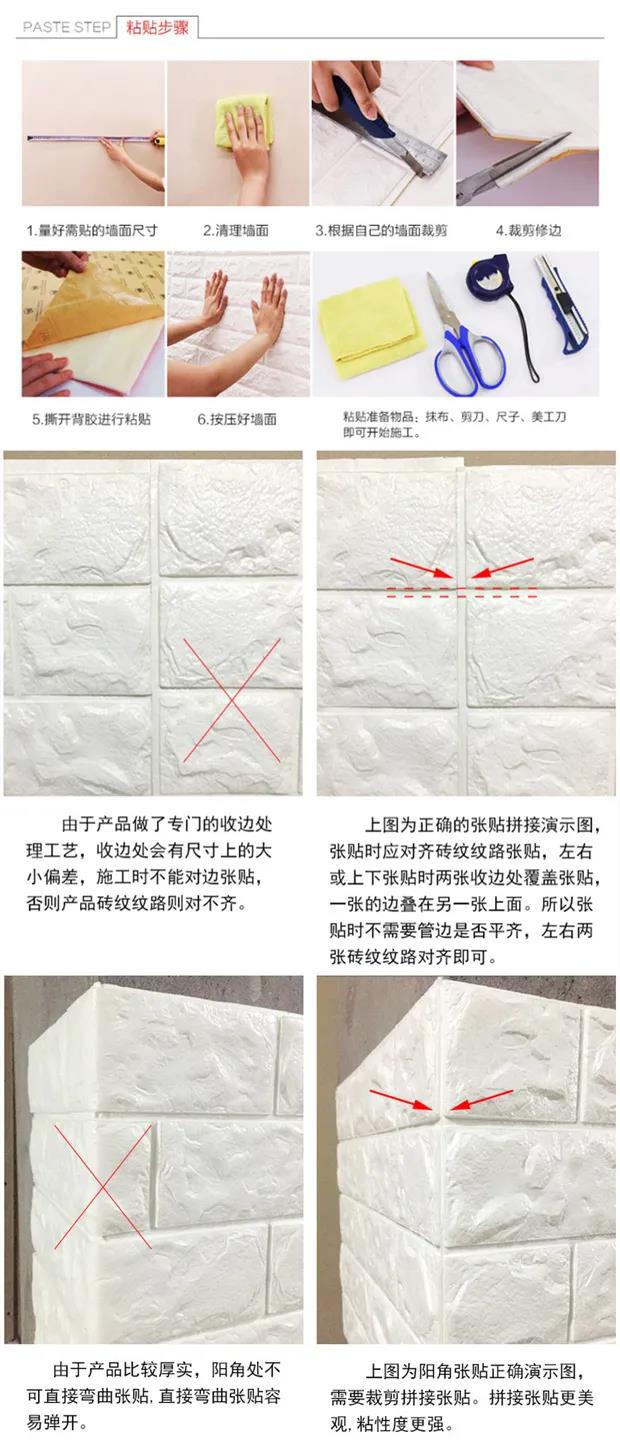 PASTE STEP 粘贴步骤

1.量好需贴的墙面尺寸

2.清理墙面

3.根据自己的墙面裁剪

4.裁剪修边

5.撕开背胶进行粘贴

6.按压好墙面

粘贴准备物品：抹布、剪刀、尺子、美工刀即可开始施工。

由于产品做了专门的收边处理工艺，收边处会有尺寸上的大小偏差，施工时不能对边张贴，否则产品砖纹纹路则对不齐。

上图为正确的张贴拼接演示图，张贴时应对齐砖纹纹路张贴，左右或上下张贴时两张收边处覆盖张贴，一张的边叠在另一张上面。所以张贴时不需要管边是否平齐，左右两张砖纹纹路对齐即可。

由于产品比较厚实，阳角处不可直接弯曲张贴，直接弯曲张贴容易弹开。

上图为阳角张贴正确演示图，需要裁剪拼接张贴。拼接张贴更美观，粘性度更强。