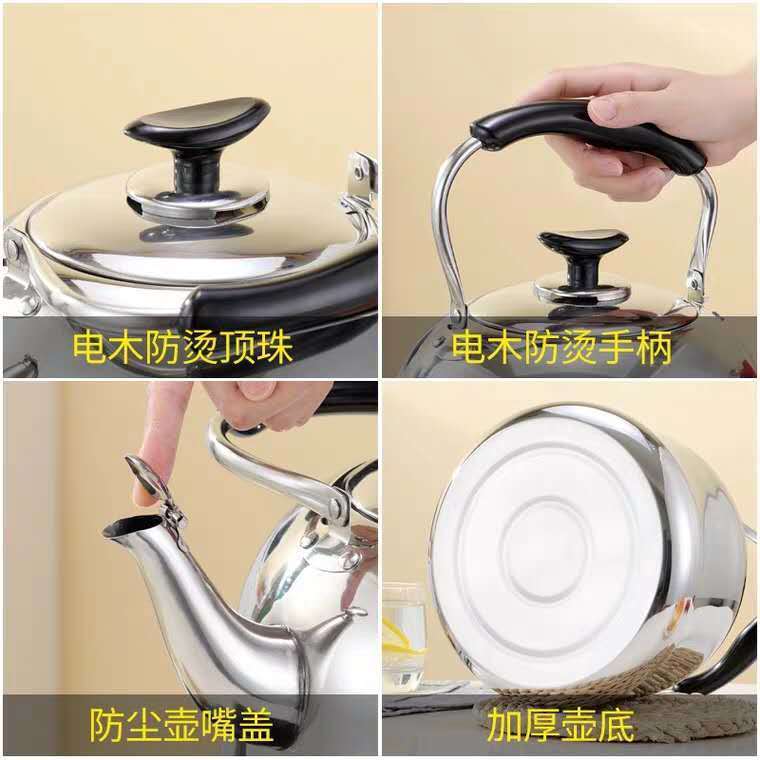 电木防烫顶珠

电木防烫手柄

防尘壶嘴盖

加厚壶底