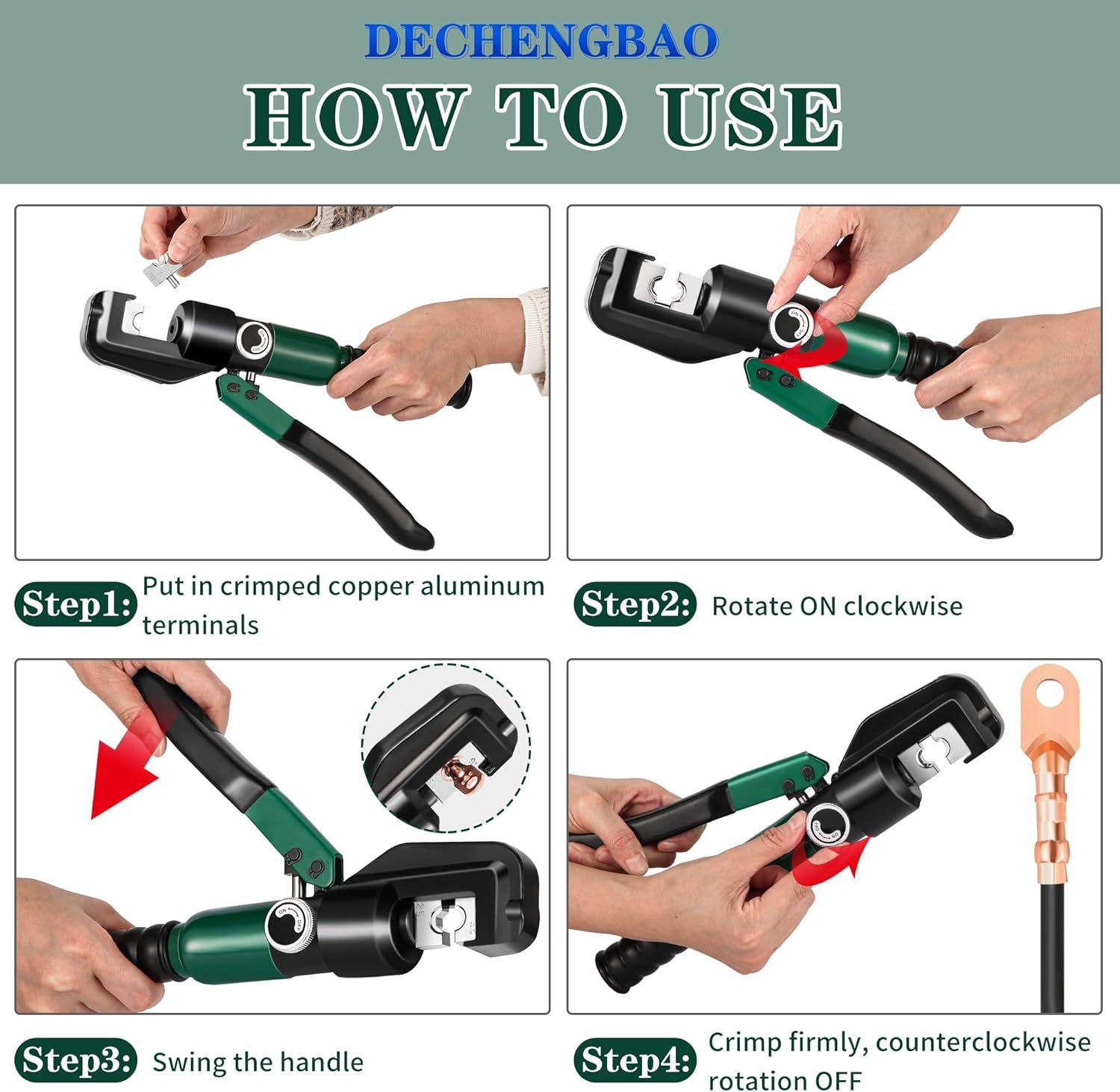 DECHENGBAO
HOW TO USE

Step1: Put in crimped copper aluminum terminals

Step2: Rotate ON clockwise

Step3: Swing the handle

Step4: Crimp firmly, counterclockwise rotation OFF