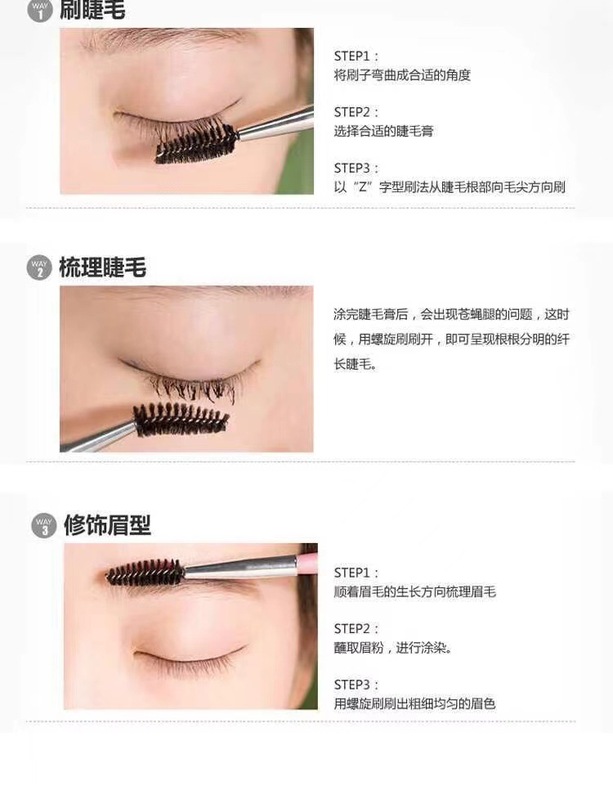 WAY 1 刷睫毛

STEP1：
将刷子弯曲成合适的角度

STEP2：
选择合适的睫毛膏

STEP3：
以“Z”字型刷法从睫毛根部向毛尖方向刷

WAY 2 梳理睫毛

涂完睫毛膏后，会出现苍蝇腿的问题，这时候，用螺旋刷刷开，即可呈现根根分明的纤长睫毛。

WAY 3 修饰眉型

STEP1：
顺着眉毛的生长方向梳理眉毛

STEP2：
蘸取眉粉，进行涂染。

STEP3：
用螺旋刷刷出粗细均匀的眉色